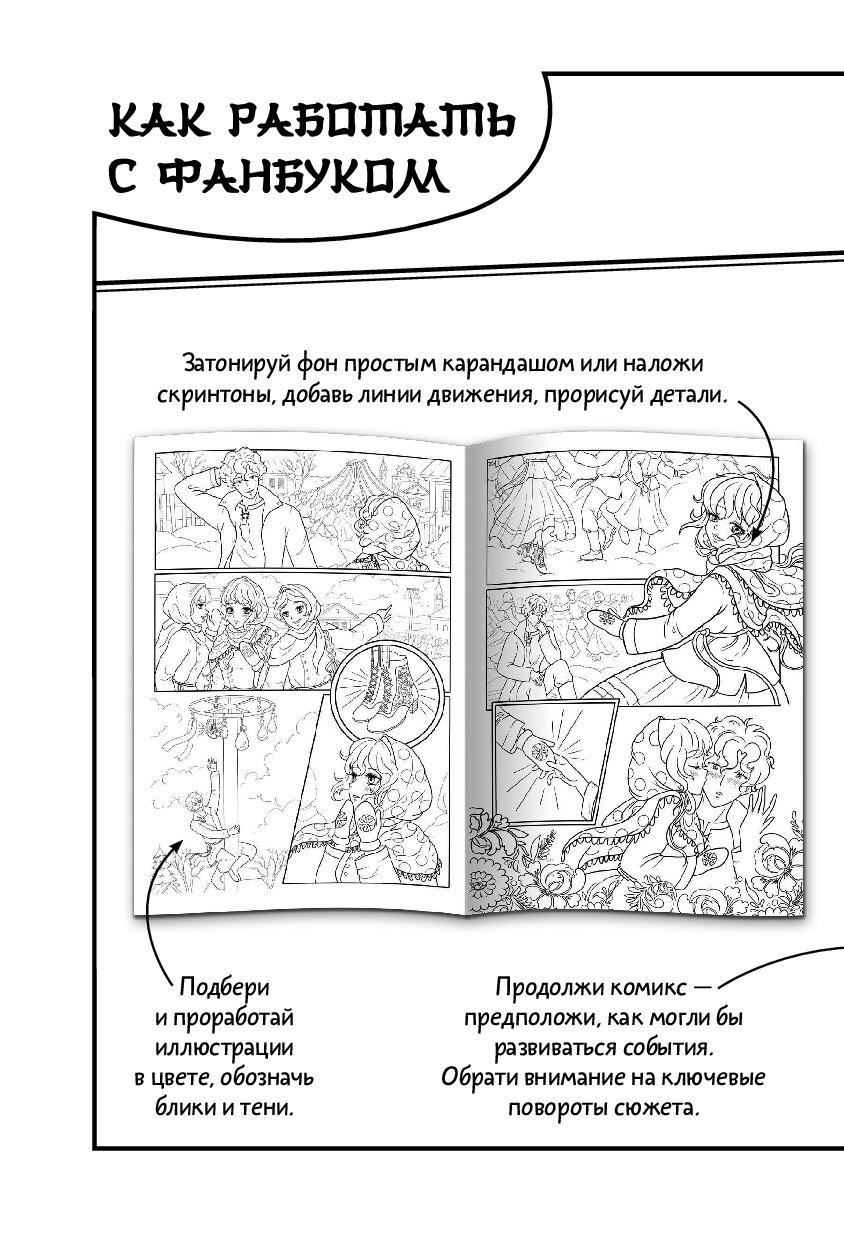 КАК РАБОТАТЬ С ФАНБУКОМ

Затонируй фон простым карандашом или наложи скринтоны, добавь линии движения, прорисуй детали.

Подбери и проработай иллюстрации в цвете, обозначь блики и тени.

Продолжи комикс — предположи, как могли бы развиваться события. Обрати внимание на ключевые повороты сюжета.