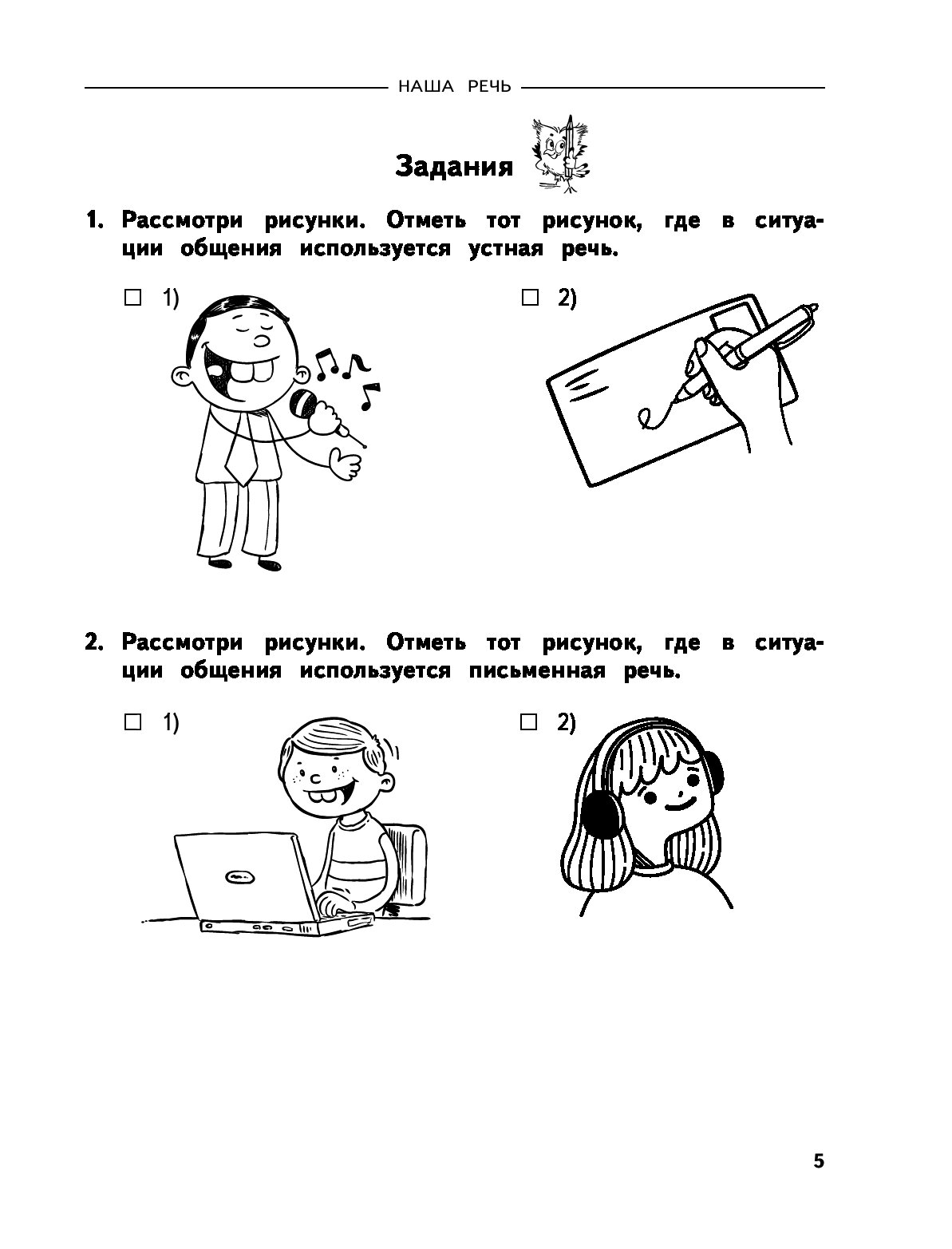 НАША РЕЧЬ

Задания

1. Рассмотри рисунки. Отметь тот рисунок, где в ситуации общения используется устная речь.

☐ 1)

☐ 2)

2. Рассмотри рисунки. Отметь тот рисунок, где в ситуации общения используется письменная речь.

☐ 1)

☐ 2)

5