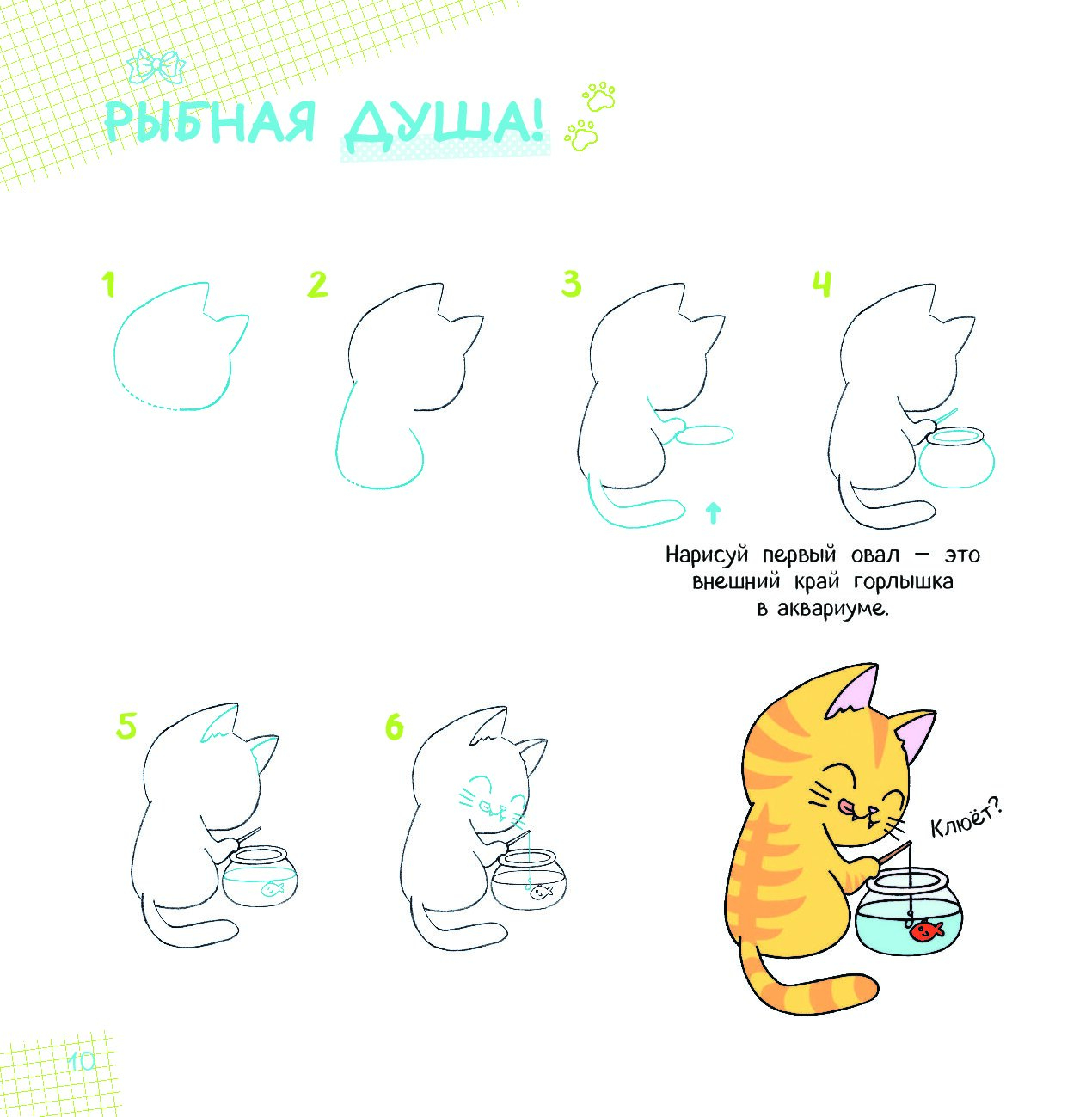 РЫБНАЯ ДУША!

1

2

3

4

Нарисуй первый овал — это внешний край горлышка в аквариуме.

5

6

Клюёт?

10