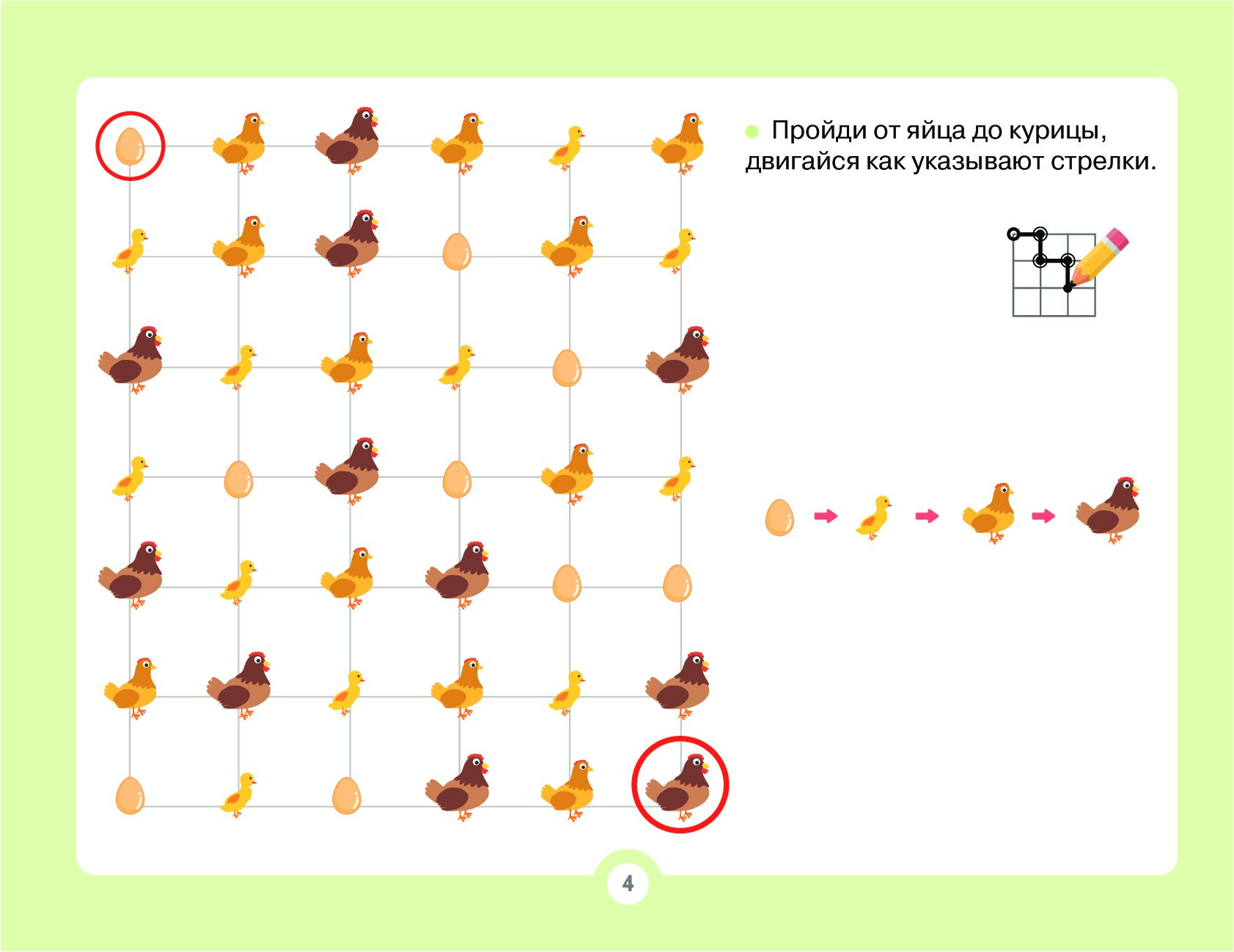 Пройди от яйца до курицы, двигайся как указывают стрелки.

4