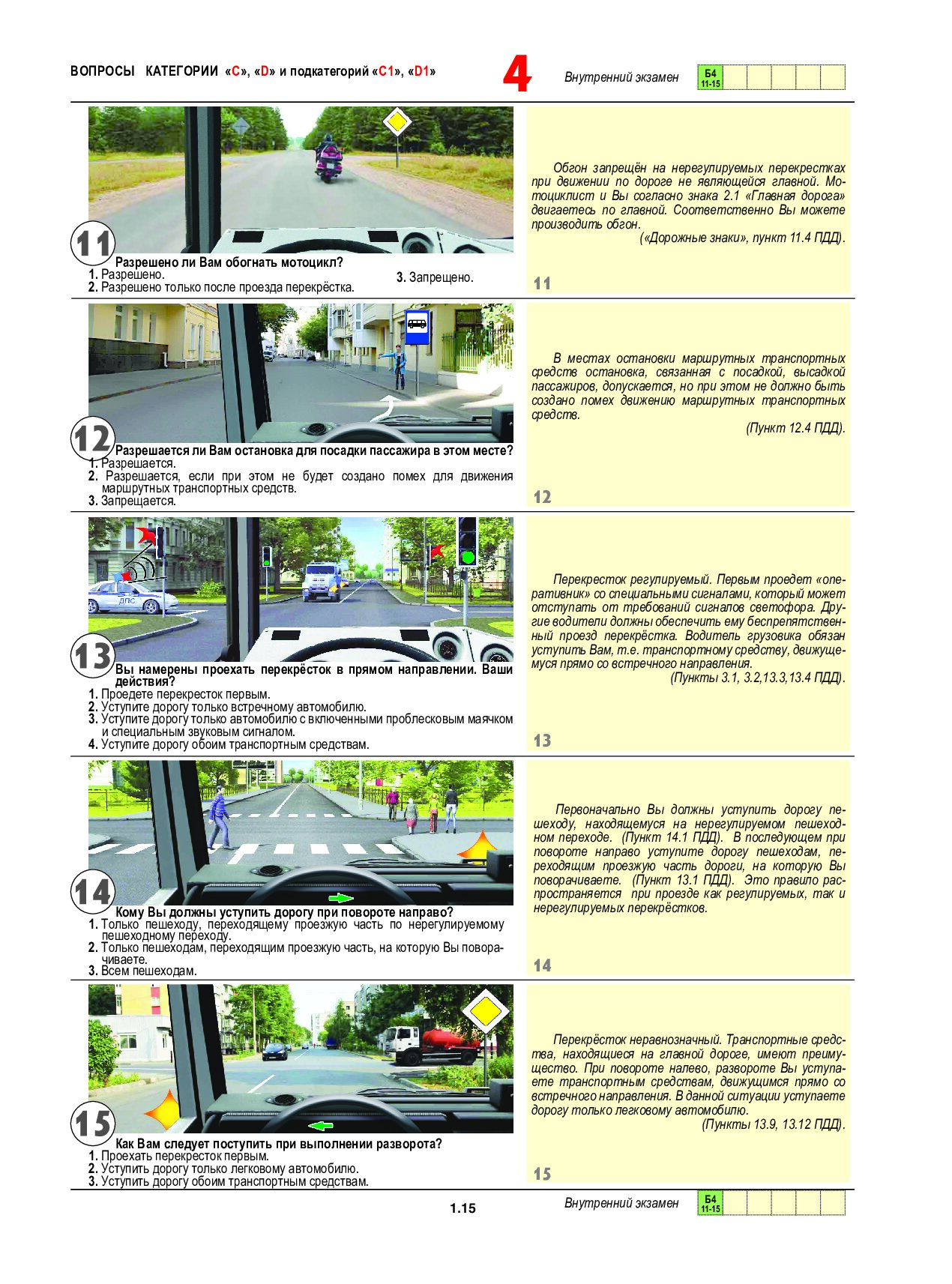 ВОПРОСЫ КАТЕГОРИИ «C», «D» и подкатегорий «C1», «D1»

4

Внутренний экзамен

Б4
11-15

11

Разрешено ли Вам обогнать мотоцикл?
1. Разрешено.
2. Разрешено только после проезда перекрёстка.
3. Запрещено.

Обгон запрещён на нерегулируемых перекрестках при движении по дороге не являющейся главной. Мотоциклист и Вы согласно знака 2.1 «Главная дорога» двигаетесь по главной. Соответственно Вы можете производить обгон.
(«Дорожные знаки», пункт 11.4 ПДД).

11

12

Разрешается ли Вам остановка для посадки пассажира в этом месте?
1. Разрешается.
2. Разрешается, если при этом не будет создано помех для движения маршрутных транспортных средств.
3. Запрещается.

В местах остановки маршрутных транспортных средств остановка, связанная с посадкой, высадкой пассажиров, допускается, но при этом не должно быть создано помех движению маршрутных транспортных средств.
(Пункт 12.4 ПДД).

12

ДПС

13

Вы намерены проехать перекрёсток в прямом направлении. Ваши действия?
1. Проедете перекресток первым.
2. Уступите дорогу только встречному автомобилю.
3. Уступите дорогу только автомобилю с включенными проблесковым маячком и специальным звуковым сигналом.
4. Уступите дорогу обоим транспортным средствам.

Перекресток регулируемый. Первым проедет «оперативник» со специальными сигналами, который может отступать от требований сигналов светофора. Другие водители должны обеспечить ему беспрепятственный проезд перекрёстка. Водитель грузовика обязан уступить Вам, т.е. транспортному средству, движущемуся прямо со встречного направления.
(Пункты 3.1, 3.2,13.3,13.4 ПДД).

13

14

Кому Вы должны уступить дорогу при повороте направо?
1. Только пешеходу, переходящему проезжую часть по нерегулируемому пешеходному переходу.
2. Только пешеходам, переходящим проезжую часть, на которую Вы поворачиваете.
3. Всем пешеходам.

Первоначально Вы должны уступить дорогу пешеходу, находящемуся на нерегулируемом пешеходном переходе. (Пункт 14.1 ПДД). В последующем при повороте направо уступите дорогу пешеходам, переходящим проезжую часть дороги, на которую Вы поворачиваете. (Пункт 13.1 ПДД). Это правило распространяется при проезде как регулируемых, так и нерегулируемых перекрёстков.

14

15

Как Вам следует поступить при выполнении разворота?
1. Проехать перекресток первым.
2. Уступить дорогу только легковому автомобилю.
3. Уступить дорогу обоим транспортным средствам.

Перекрёсток неравнозначный. Транспортные средства, находящиеся на главной дороге, имеют преимущество. При повороте налево, развороте Вы уступаете транспортным средствам, движущимся прямо со встречного направления. В данной ситуации уступаете дорогу только легковому автомобилю.
(Пункты 13.9, 13.12 ПДД).

15

1.15

Внутренний экзамен

Б4
11-15