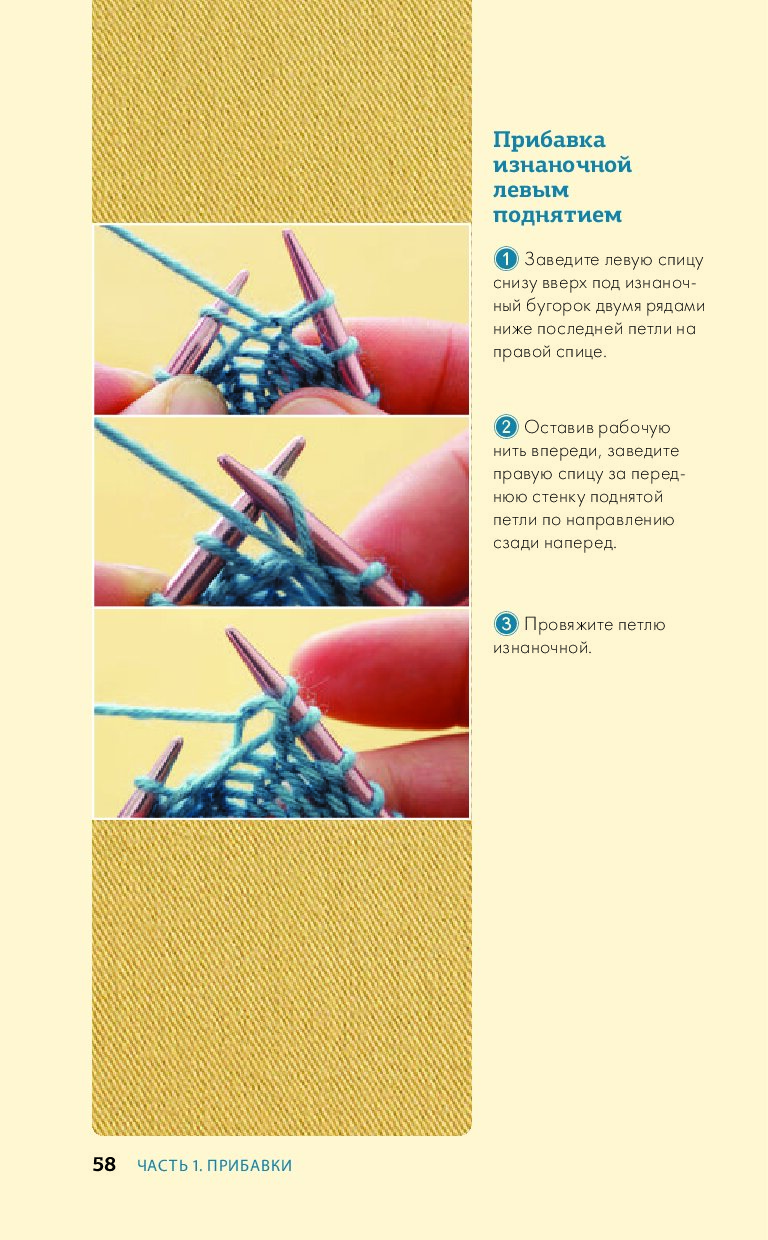 Прибавка изнаночной левым поднятием

1 Заведите левую спицу снизу вверх под изнаночный бугорок двумя рядами ниже последней петли на правой спице.

2 Оставив рабочую нить впереди, заведите правую спицу за переднюю стенку поднятой петли по направлению сзади наперед.

3 Провяжите петлю изнаночной.

58 ЧАСТЬ 1. ПРИБАВКИ