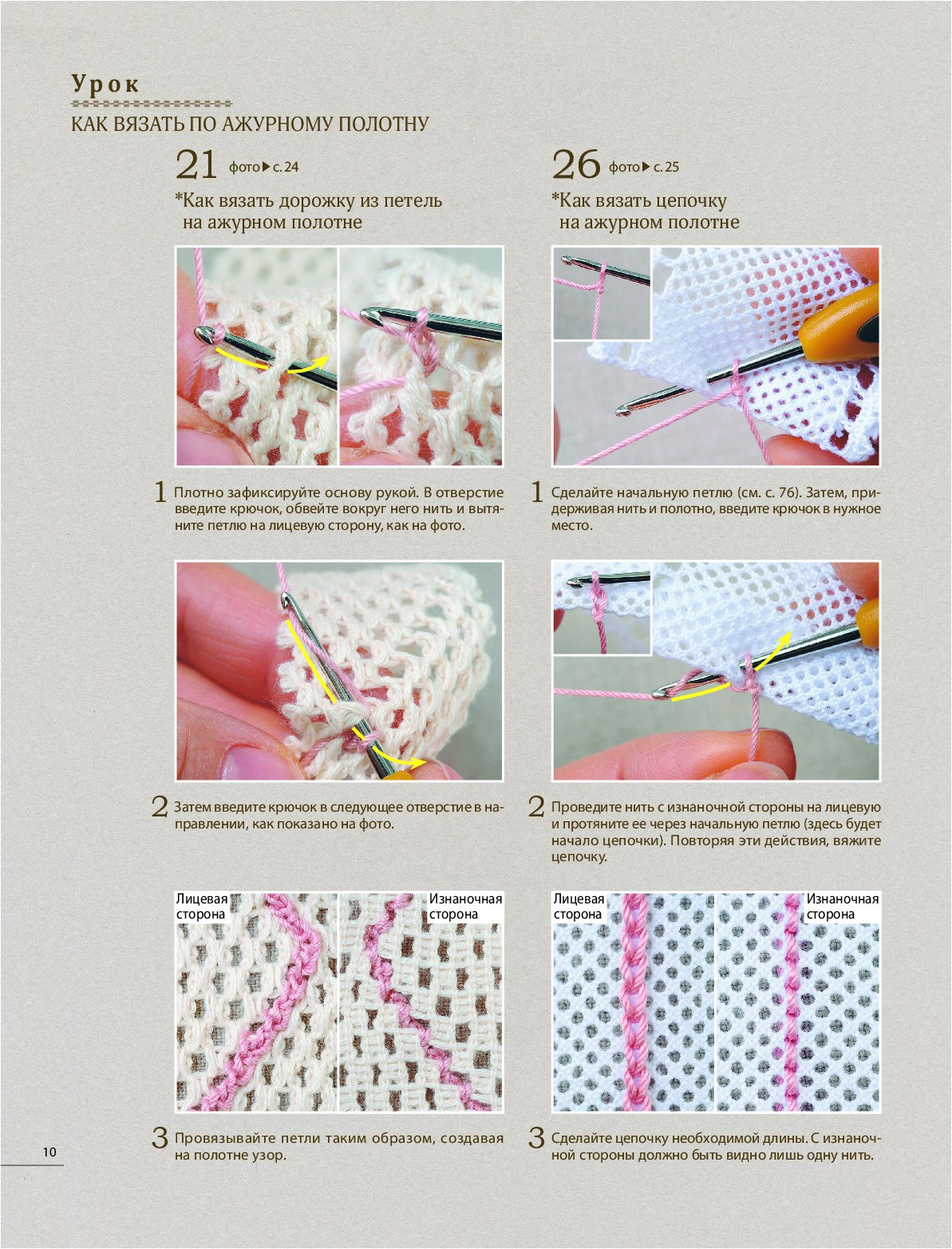 Урок

КАК ВЯЗАТЬ ПО АЖУРНОМУ ПОЛОТНУ

21 фото ▶ с. 24

*Как вязать дорожку из петель на ажурном полотне

1 Плотно зафиксируйте основу рукой. В отверстие введите крючок, обвейте вокруг него нить и вытяните петлю на лицевую сторону, как на фото.

2 Затем введите крючок в следующее отверстие в направлении, как показано на фото.

Лицевая сторона

Изнаночная сторона

3 Провязывайте петли таким образом, создавая на полотне узор.

26 фото ▶ с. 25

*Как вязать цепочку на ажурном полотне

1 Сделайте начальную петлю (см. с. 76). Затем, придерживая нить и полотно, введите крючок в нужное место.

2 Проведите нить с изнаночной стороны на лицевую и протяните ее через начальную петлю (здесь будет начало цепочки). Повторяя эти действия, вяжите цепочку.

Лицевая сторона

Изнаночная сторона

3 Сделайте цепочку необходимой длины. С изнаночной стороны должно быть видно лишь одну нить.

10