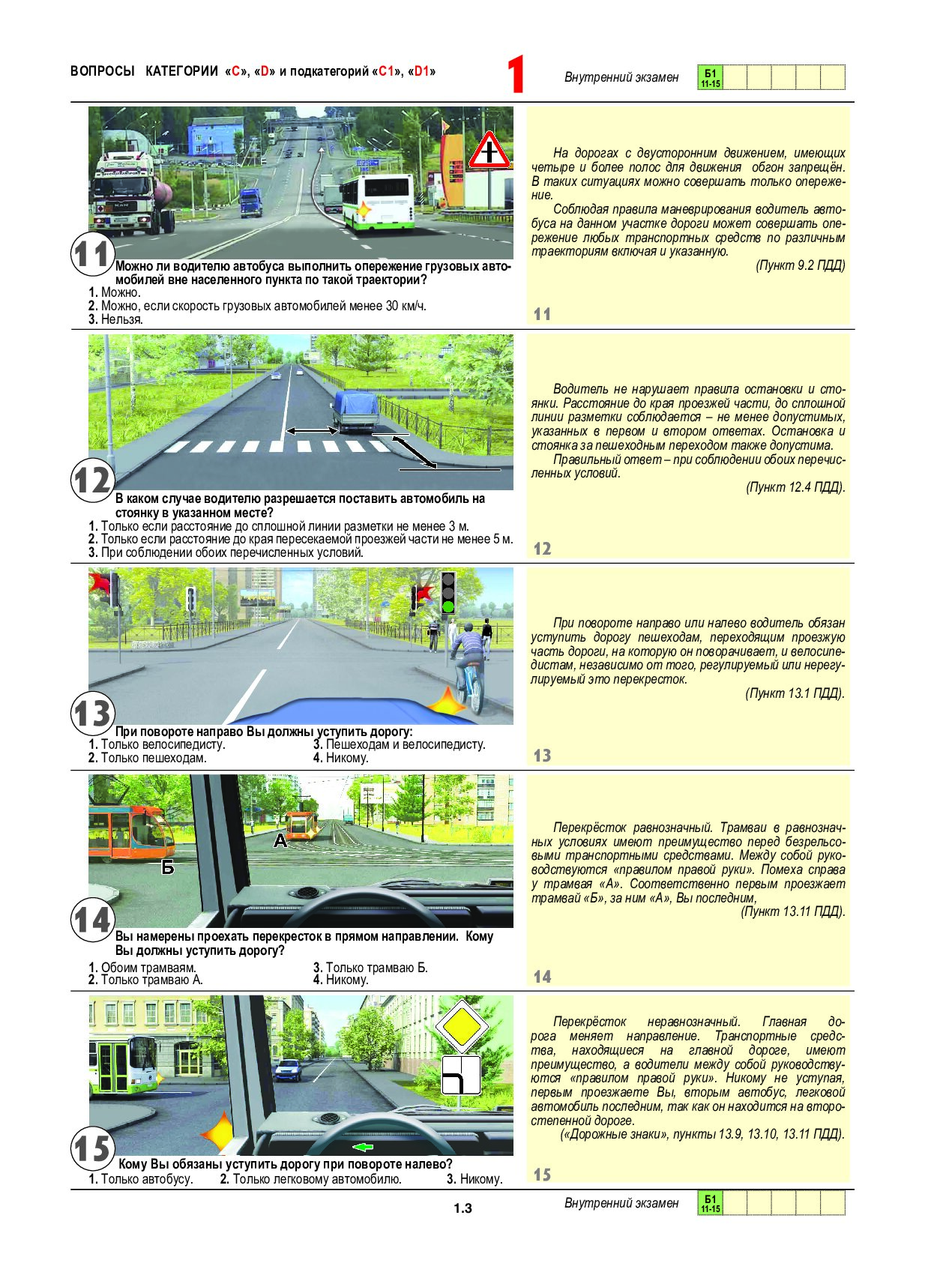 ВОПРОСЫ КАТЕГОРИИ «C», «D» и подкатегорий «C1», «D1»

1

Внутренний экзамен

Б1
11-15

11

Можно ли водителю автобуса выполнить опережение грузовых автомобилей вне населенного пункта по такой траектории?
1. Можно.
2. Можно, если скорость грузовых автомобилей менее 30 км/ч.
3. Нельзя.

На дорогах с двусторонним движением, имеющих четыре и более полос для движения обгон запрещён. В таких ситуациях можно совершать только опережение.
Соблюдая правила маневрирования водитель автобуса на данном участке дороги может совершать опережение любых транспортных средств по различным траекториям включая и указанную.
(Пункт 9.2 ПДД)

11

12

В каком случае водителю разрешается поставить автомобиль на стоянку в указанном месте?
1. Только если расстояние до сплошной линии разметки не менее 3 м.
2. Только если расстояние до края пересекаемой проезжей части не менее 5 м.
3. При соблюдении обоих перечисленных условий.

Водитель не нарушает правила остановки и стоянки. Расстояние до края проезжей части, до сплошной линии разметки соблюдается – не менее допустимых, указанных в первом и втором ответах. Остановка и стоянка за пешеходным переходом также допустима.
Правильный ответ – при соблюдении обоих перечисленных условий.
(Пункт 12.4 ПДД).

12

13

При повороте направо Вы должны уступить дорогу:
1. Только велосипедисту.
2. Только пешеходам.
3. Пешеходам и велосипедисту.
4. Никому.

При повороте направо или налево водитель обязан уступить дорогу пешеходам, переходящим проезжую часть дороги, на которую он поворачивает, и велосипедистам, независимо от того, регулируемый или нерегулируемый это перекресток.
(Пункт 13.1 ПДД).

13

А
Б

14

Вы намерены проехать перекресток в прямом направлении. Кому Вы должны уступить дорогу?
1. Обоим трамваям.
2. Только трамваю А.
3. Только трамваю Б.
4. Никому.

Перекрёсток равнозначный. Трамваи в равнозначных условиях имеют преимущество перед безрельсовыми транспортными средствами. Между собой руководствуются «правилом правой руки». Помеха справа у трамвая «А». Соответственно первым проезжает трамвай «Б», за ним «А», Вы последним,
(Пункт 13.11 ПДД).

14

15

Кому Вы обязаны уступить дорогу при повороте налево?
1. Только автобусу.
2. Только легковому автомобилю.
3. Никому.

Перекрёсток неравнозначный. Главная дорога меняет направление. Транспортные средства, находящиеся на главной дороге, имеют преимущество, а водители между собой руководствуются «правилом правой руки». Никому не уступая, первым проезжаете Вы, вторым автобус, легковой автомобиль последним, так как он находится на второстепенной дороге.
(«Дорожные знаки», пункты 13.9, 13.10, 13.11 ПДД).

15

1.3

Внутренний экзамен

Б1
11-15