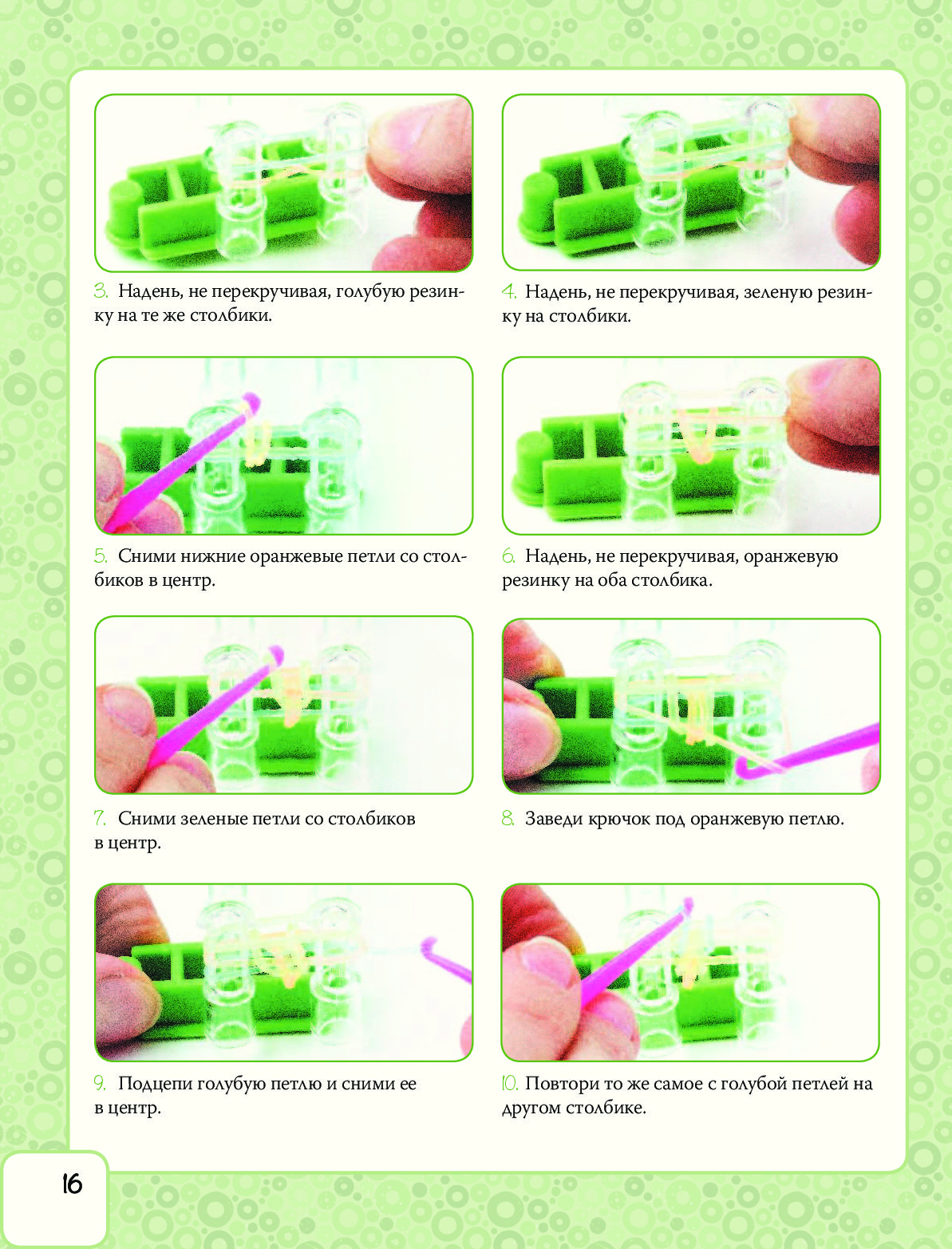 3. Надень, не перекручивая, голубую резинку на те же столбики.

4. Надень, не перекручивая, зеленую резинку на столбики.

5. Сними нижние оранжевые петли со столбиков в центр.

6. Надень, не перекручивая, оранжевую резинку на оба столбика.

7. Сними зеленые петли со столбиков в центр.

8. Заведи крючок под оранжевую петлю.

9. Подцепи голубую петлю и сними ее в центр.

10. Повтори то же самое с голубой петлей на другом столбике.

16