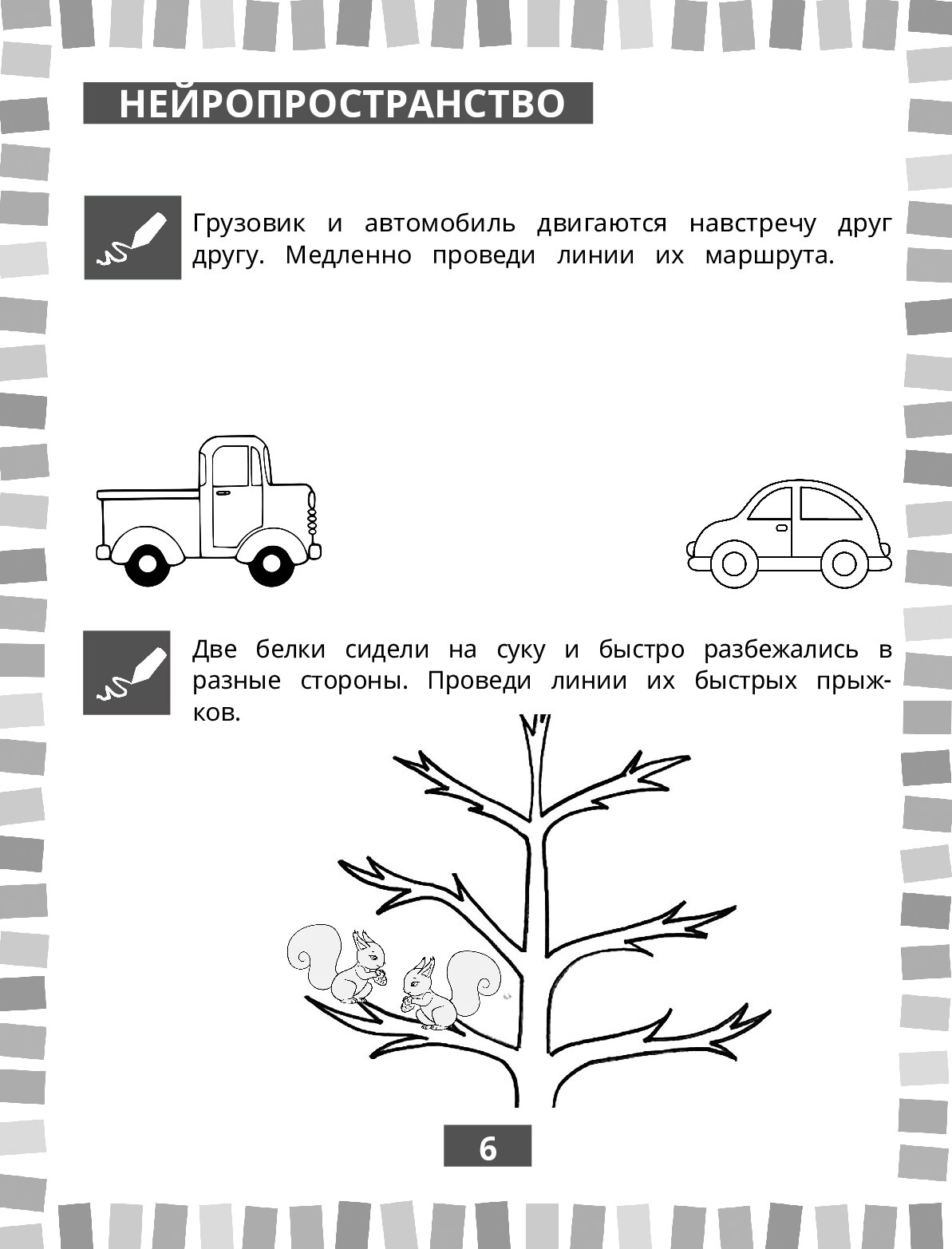 НЕЙРОПРОСТРАНСТВО

Грузовик и автомобиль двигаются навстречу друг другу. Медленно проведи линии их маршрута.

Две белки сидели на суку и быстро разбежались в разные стороны. Проведи линии их быстрых прыжков.

6