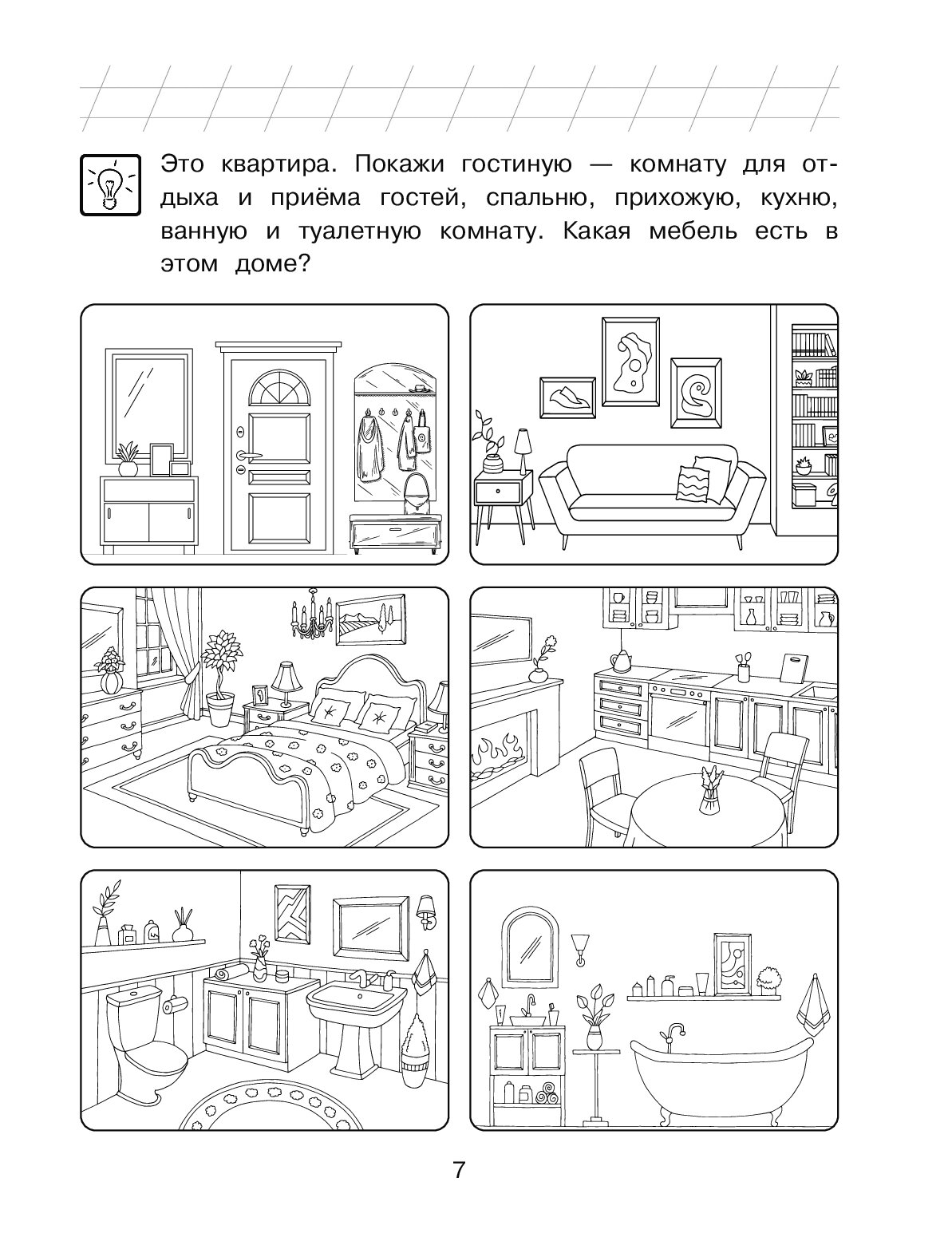 Это квартира. Покажи гостиную — комнату для отдыха и приёма гостей, спальню, прихожую, кухню, ванную и туалетную комнату. Какая мебель есть в этом доме?

7