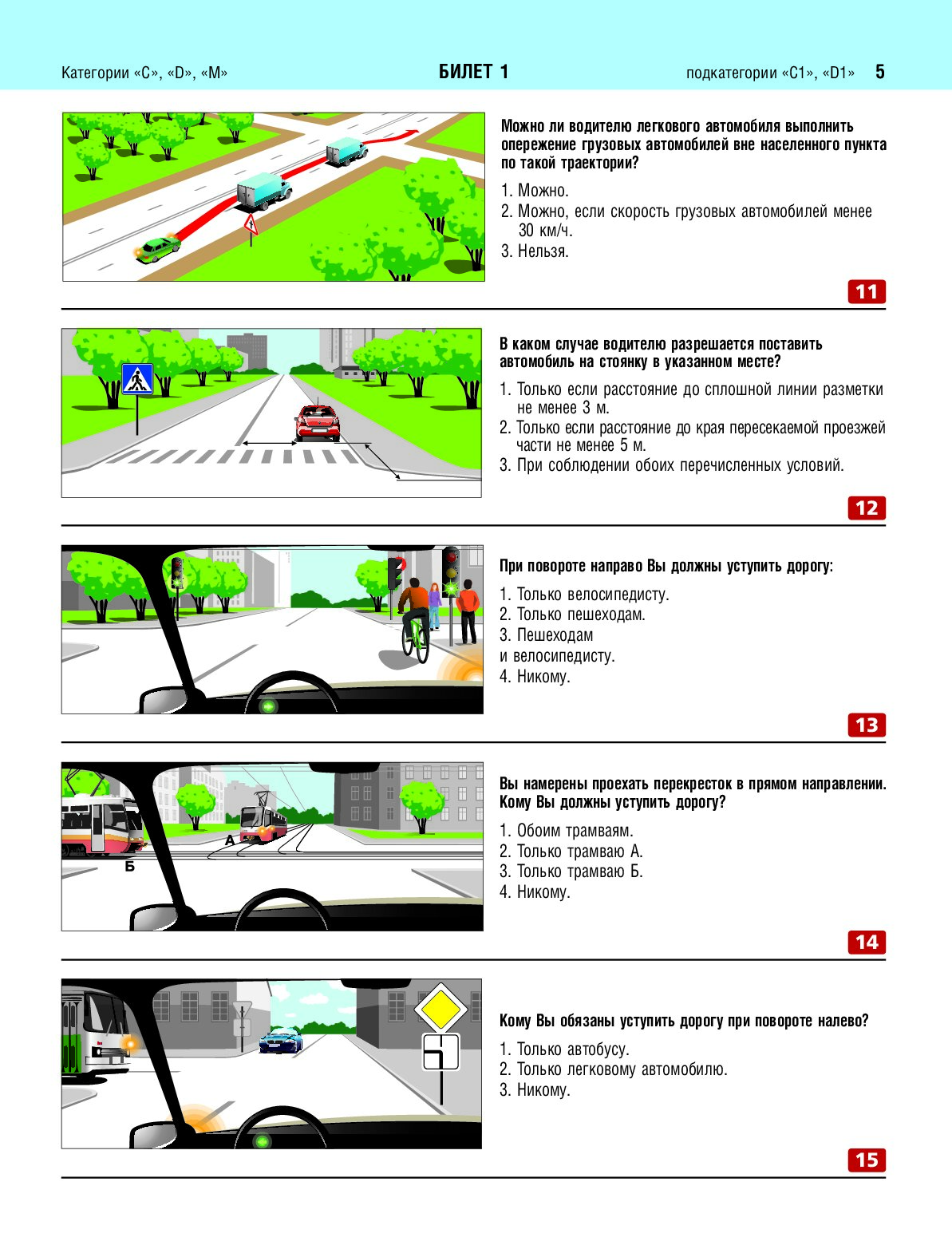 Категории «C», «D», «M»

БИЛЕТ 1

подкатегории «C1», «D1» 5

Можно ли водителю легкового автомобиля выполнить опережение грузовых автомобилей вне населенного пункта по такой траектории?

1. Можно.
2. Можно, если скорость грузовых автомобилей менее 30 км/ч.
3. Нельзя.

11

В каком случае водителю разрешается поставить автомобиль на стоянку в указанном месте?

1. Только если расстояние до сплошной линии разметки не менее 3 м.
2. Только если расстояние до края пересекаемой проезжей части не менее 5 м.
3. При соблюдении обоих перечисленных условий.

12

При повороте направо Вы должны уступить дорогу:

1. Только велосипедисту.
2. Только пешеходам.
3. Пешеходам
и велосипедисту.
4. Никому.

13

А

Б

Вы намерены проехать перекресток в прямом направлении. Кому Вы должны уступить дорогу?

1. Обоим трамваям.
2. Только трамваю А.
3. Только трамваю Б.
4. Никому.

14

Кому Вы обязаны уступить дорогу при повороте налево?

1. Только автобусу.
2. Только легковому автомобилю.
3. Никому.

15