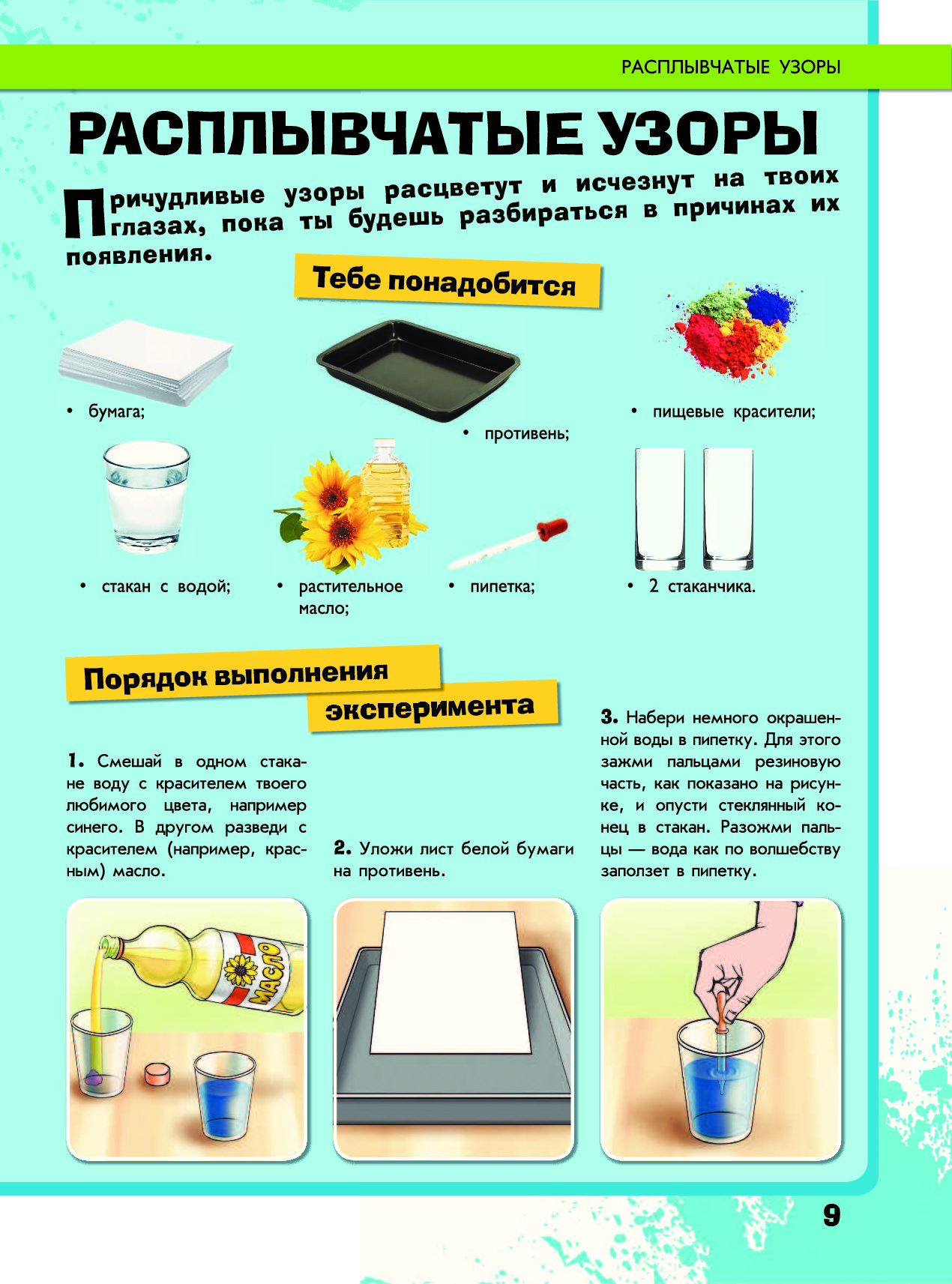 РАСПЛЫВЧАТЫЕ УЗОРЫ

РАСПЛЫВЧАТЫЕ УЗОРЫ

Причудливые узоры расцветут и исчезнут на твоих глазах, пока ты будешь разбираться в причинах их появления.

Тебе понадобится

• бумага;

• противень;

• пищевые красители;

• стакан с водой;

• растительное масло;

• пипетка;

• 2 стаканчика.

Порядок выполнения эксперимента

1. Смешай в одном стакане воду с красителем твоего любимого цвета, например синего. В другом разведи с красителем (например, красным) масло.

2. Уложи лист белой бумаги на противень.

3. Набери немного окрашенной воды в пипетку. Для этого зажми пальцами резиновую часть, как показано на рисунке, и опусти стеклянный конец в стакан. Разожми пальцы — вода как по волшебству заползет в пипетку.

МАСЛО

9