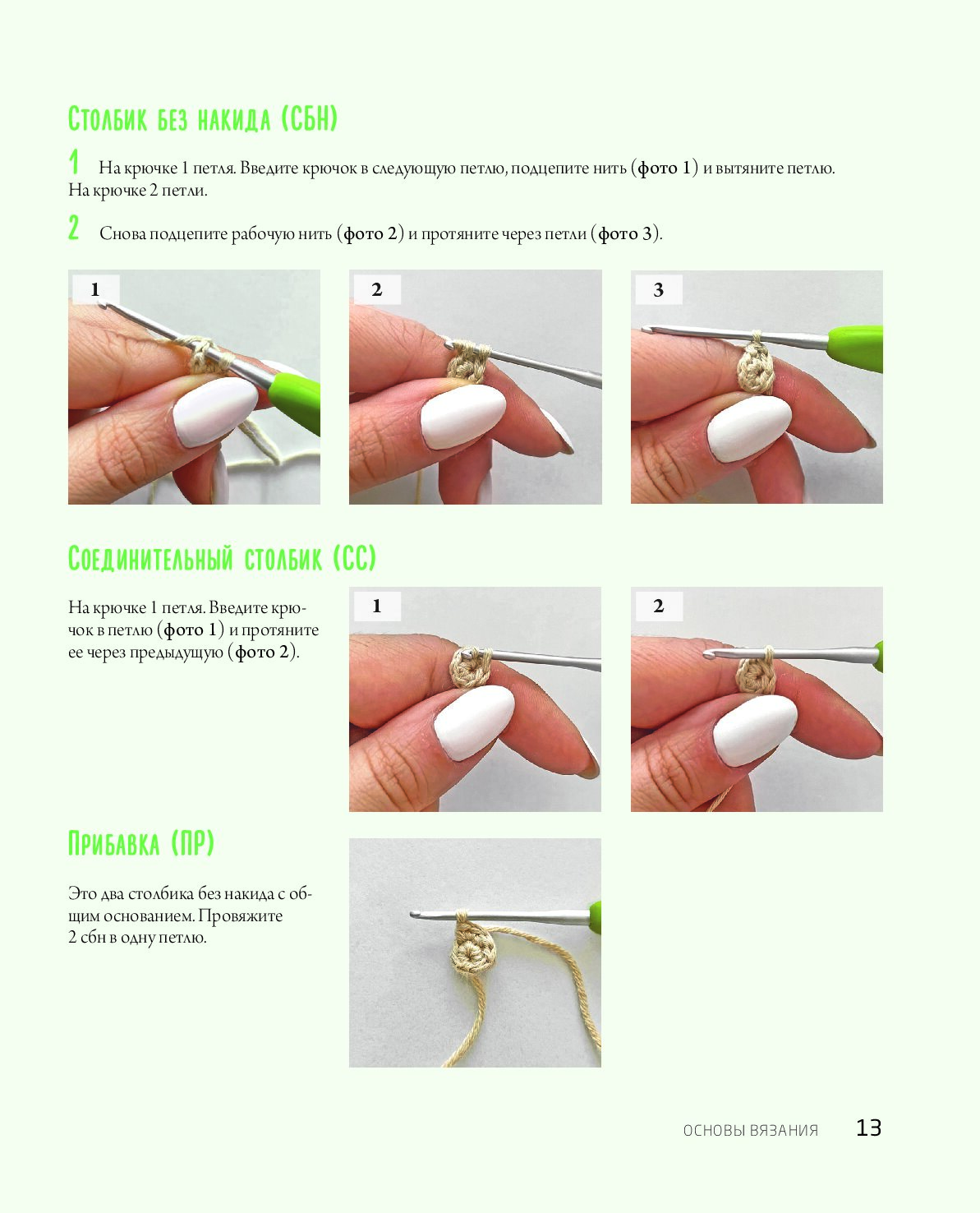 Столбик без накида (СБН)

1 На крючке 1 петля. Введите крючок в следующую петлю, подцепите нить (фото 1) и вытяните петлю. На крючке 2 петли.

2 Снова подцепите рабочую нить (фото 2) и протяните через петли (фото 3).

1

2

3

Соединительный столбик (СС)

На крючке 1 петля. Введите крючок в петлю (фото 1) и протяните ее через предыдущую (фото 2).

1

2

Прибавка (ПР)

Это два столбика без накида с общим основанием. Провяжите 2 сбн в одну петлю.

ОСНОВЫ ВЯЗАНИЯ 13