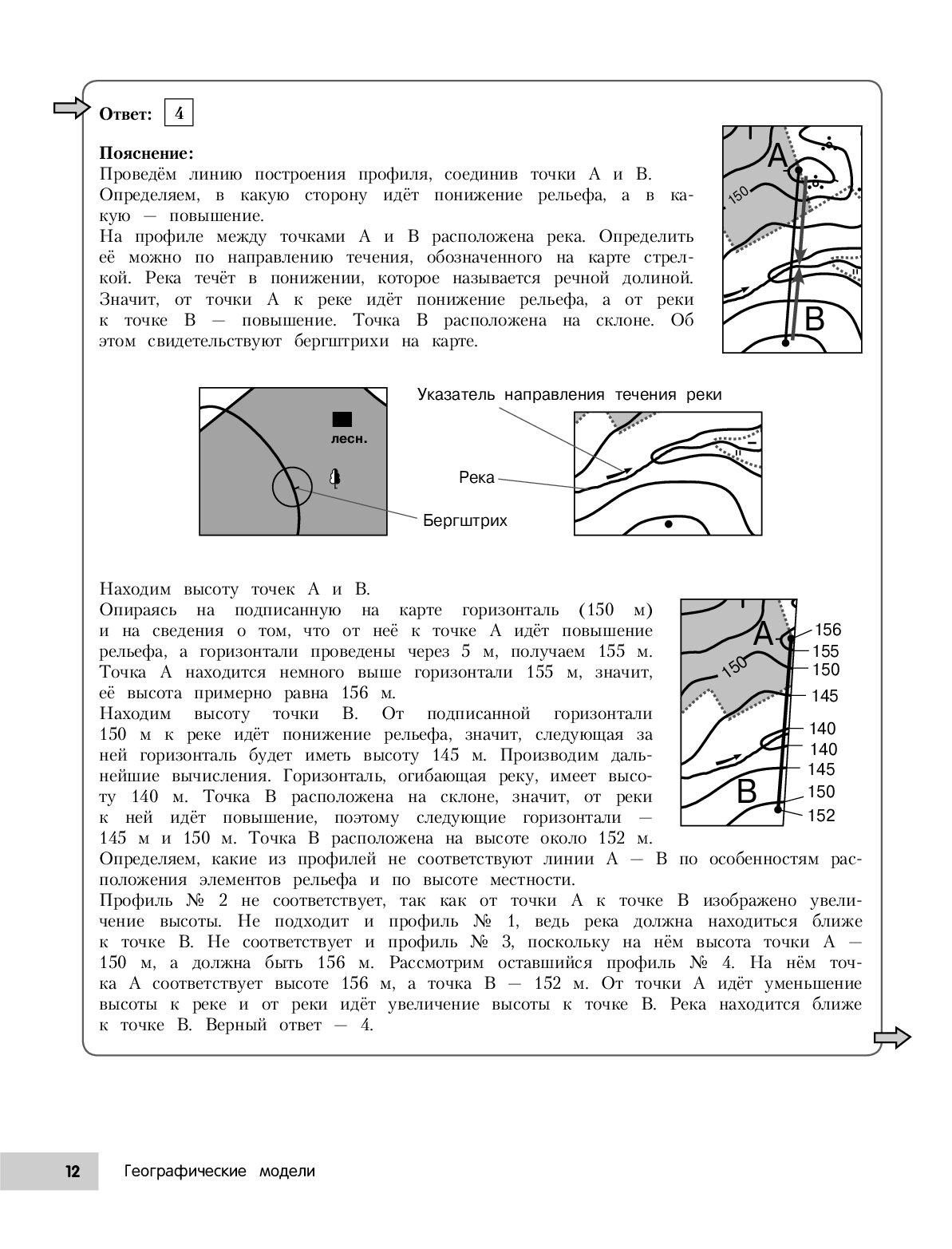 Ответ: 4

Пояснение:
Проведём линию построения профиля, соединив точки А и В. Определяем, в какую сторону идёт понижение рельефа, а в какую — повышение.
На профиле между точками А и В расположена река. Определить её можно по направлению течения, обозначенного на карте стрелкой. Река течёт в понижении, которое называется речной долиной. Значит, от точки А к реке идёт понижение рельефа, а от реки к точке В — повышение. Точка В расположена на склоне. Об этом свидетельствуют бергштрихи на карте.

A
150
B

лесн.
Бергштрих
Указатель направления течения реки
Река

Находим высоту точек А и В.
Опираясь на подписанную на карте горизонталь (150 м) и на сведения о том, что от неё к точке А идёт повышение рельефа, а горизонтали проведены через 5 м, получаем 155 м. Точка А находится немного выше горизонтали 155 м, значит, её высота примерно равна 156 м.
Находим высоту точки В. От подписанной горизонтали 150 м к реке идёт понижение рельефа, значит, следующая за ней горизонталь будет иметь высоту 145 м. Производим дальнейшие вычисления. Горизонталь, огибающая реку, имеет высоту 140 м. Точка В расположена на склоне, значит, от реки к ней идёт повышение, поэтому следующие горизонтали — 145 м и 150 м. Точка В расположена на высоте около 152 м.

A
150
B
156
155
150
145
140
140
145
150
152

Определяем, какие из профилей не соответствуют линии А — В по особенностям расположения элементов рельефа и по высоте местности.
Профиль № 2 не соответствует, так как от точки А к точке В изображено увеличение высоты. Не подходит и профиль № 1, ведь река должна находиться ближе к точке В. Не соответствует и профиль № 3, поскольку на нём высота точки А — 150 м, а должна быть 156 м. Рассмотрим оставшийся профиль № 4. На нём точка А соответствует высоте 156 м, а точка В — 152 м. От точки А идёт уменьшение высоты к реке и от реки идёт увеличение высоты к точке В. Река находится ближе к точке В. Верный ответ — 4.

12 Географические модели