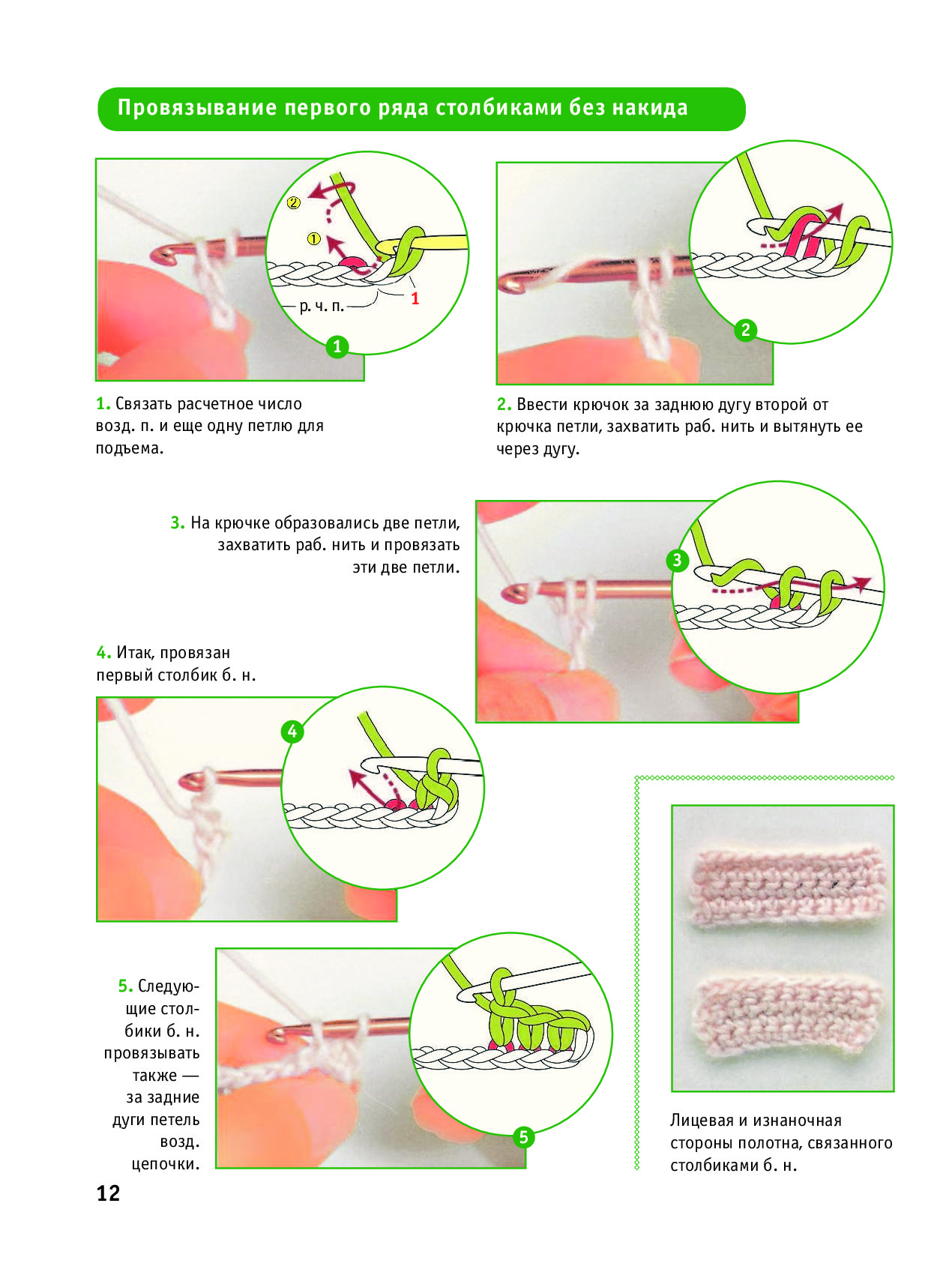 Провязывание первого ряда столбиками без накида

2
1
р. ч. п.
1
1

2

1. Связать расчетное число возд. п. и еще одну петлю для подъема.

2. Ввести крючок за заднюю дугу второй от крючка петли, захватить раб. нить и вытянуть ее через дугу.

3. На крючке образовались две петли, захватить раб. нить и провязать эти две петли.

3

4. Итак, провязан первый столбик б. н.

4

5. Следующие столбики б. н. провязывать также — за задние дуги петель возд. цепочки.

5

Лицевая и изнаночная стороны полотна, связанного столбиками б. н.

12