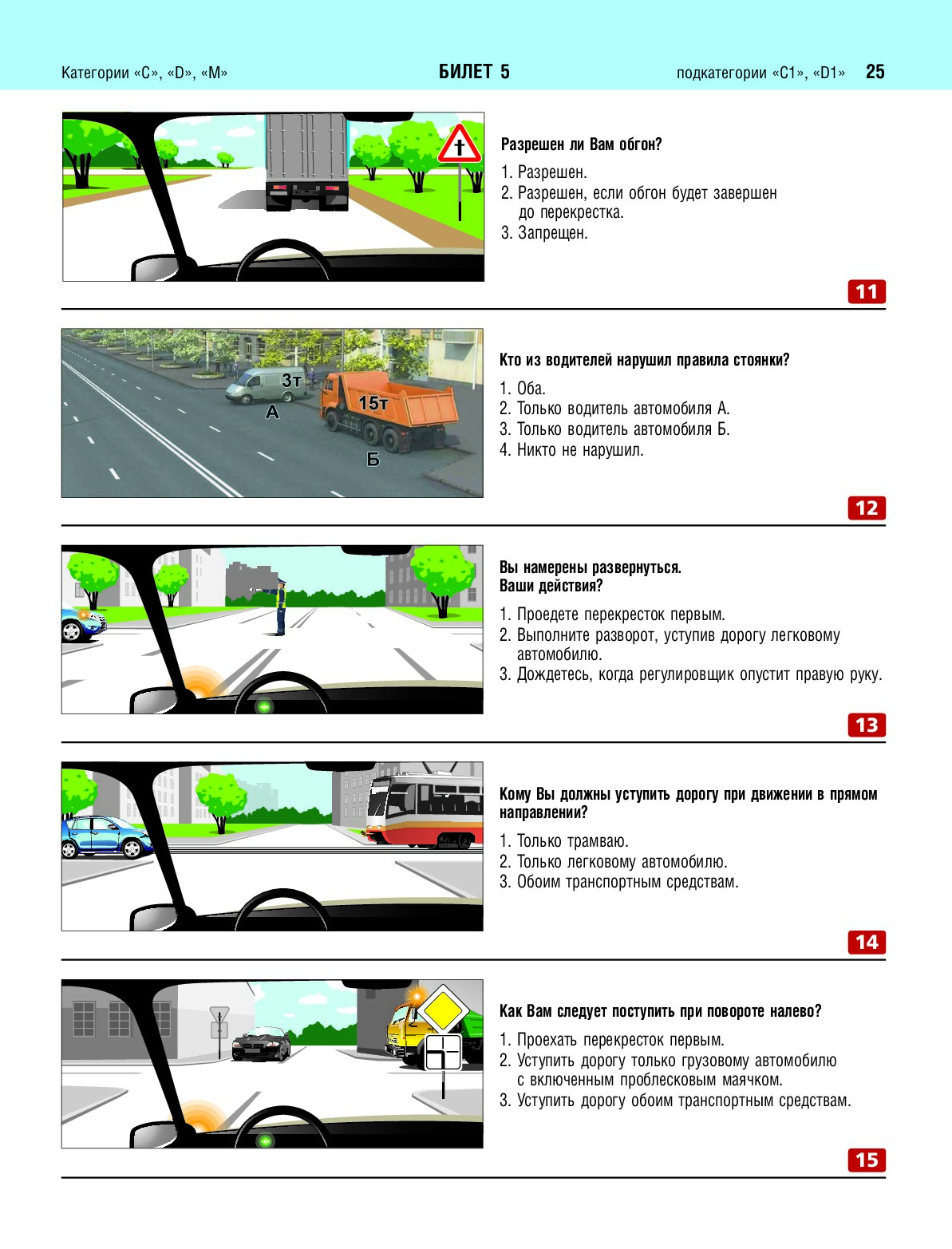 Категории «C», «D», «M»

БИЛЕТ 5

подкатегории «C1», «D1» 25

Разрешен ли Вам обгон?

1. Разрешен.
2. Разрешен, если обгон будет завершен до перекрестка.
3. Запрещен.

11

3т

А

15т

Б

Кто из водителей нарушил правила стоянки?

1. Оба.
2. Только водитель автомобиля А.
3. Только водитель автомобиля Б.
4. Никто не нарушил.

12

Вы намерены развернуться. Ваши действия?

1. Проедете перекресток первым.
2. Выполните разворот, уступив дорогу легковому автомобилю.
3. Дождетесь, когда регулировщик опустит правую руку.

13

Кому Вы должны уступить дорогу при движении в прямом направлении?

1. Только трамваю.
2. Только легковому автомобилю.
3. Обоим транспортным средствам.

14

Как Вам следует поступить при повороте налево?

1. Проехать перекресток первым.
2. Уступить дорогу только грузовому автомобилю с включенным проблесковым маячком.
3. Уступить дорогу обоим транспортным средствам.

15