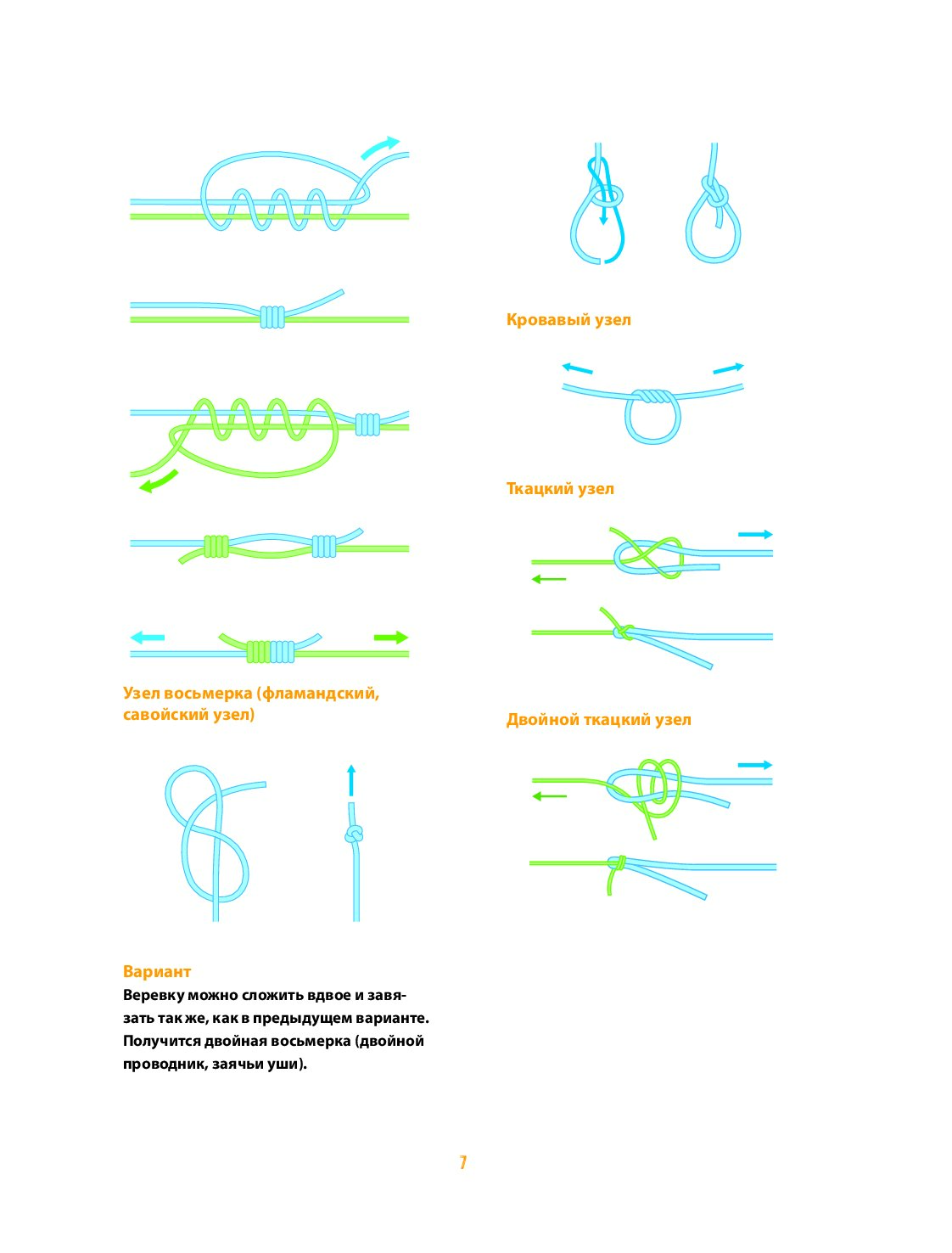 Узел восьмерка (фламандский, савойский узел)

Вариант
Веревку можно сложить вдвое и завязать так же, как в предыдущем варианте. Получится двойная восьмерка (двойной проводник, заячьи уши).

Кровавый узел

Ткацкий узел

Двойной ткацкий узел

7