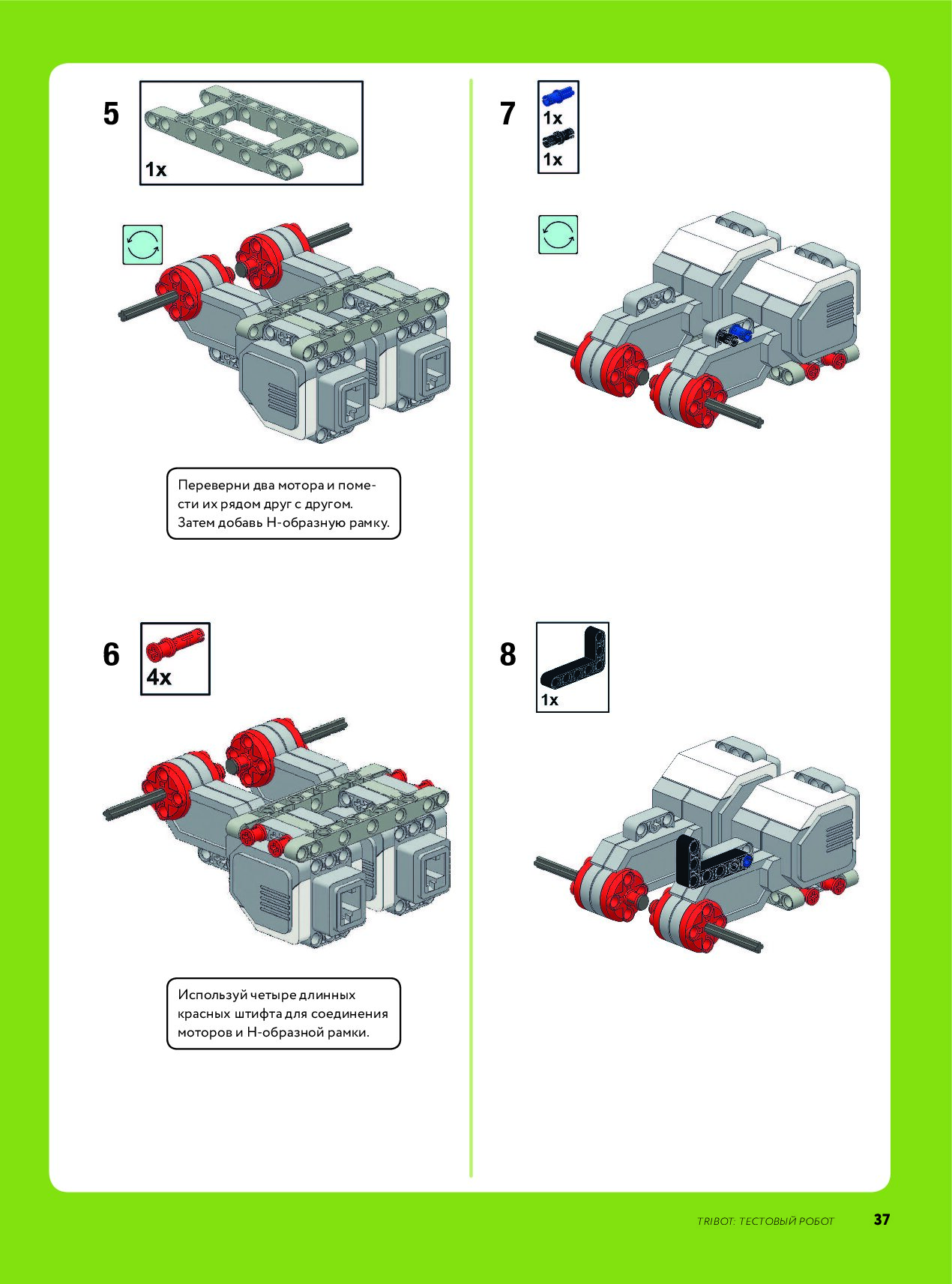 5

1x

Переверни два мотора и помести их рядом друг с другом. Затем добавь H-образную рамку.

6

4x

Используй четыре длинных красных штифта для соединения моторов и H-образной рамки.

7

1x

1x

8

1x

TRIBOT: ТЕСТОВЫЙ РОБОТ 37