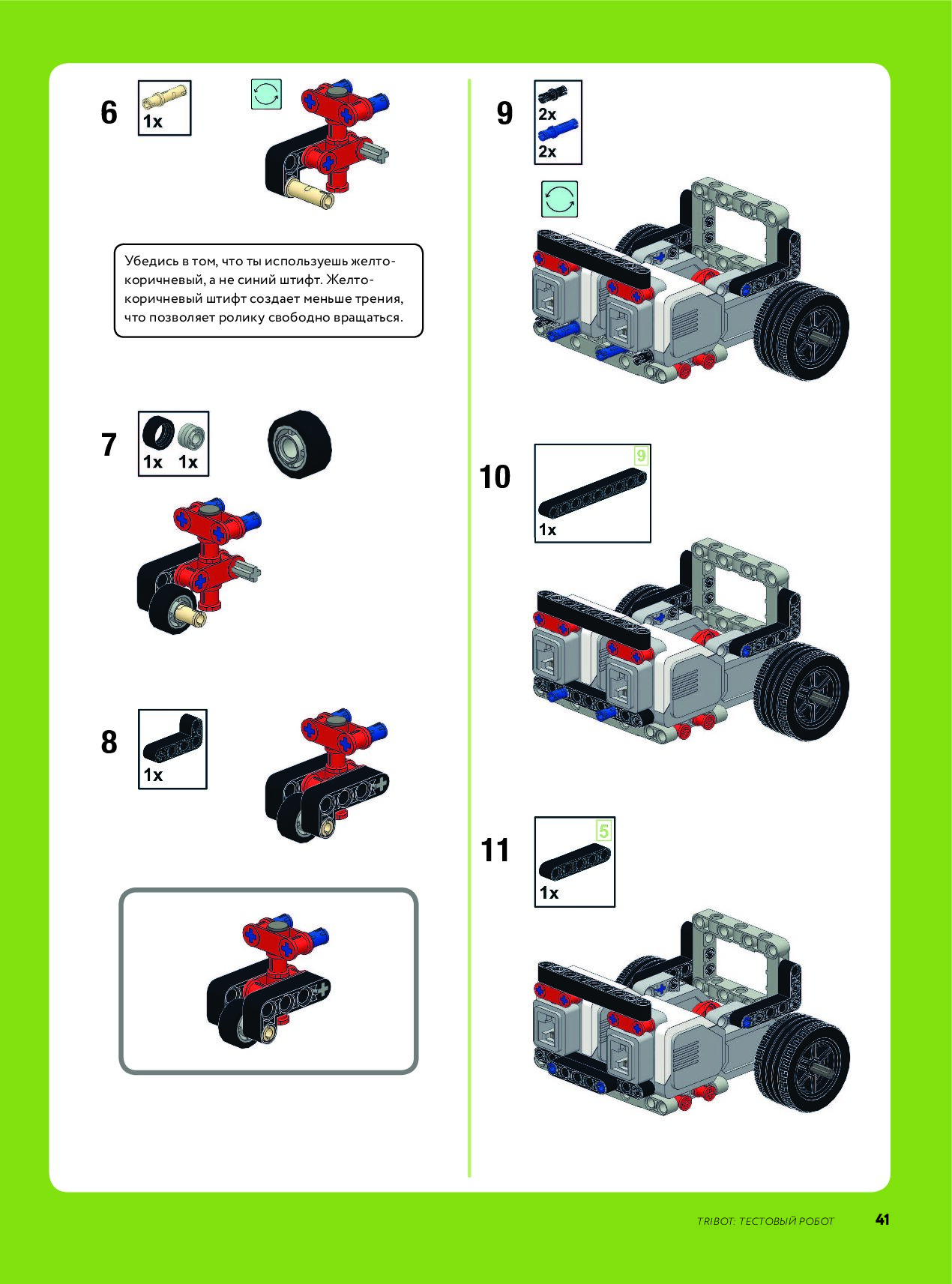 6
1x

Убедись в том, что ты используешь желто-коричневый, а не синий штифт. Желто-коричневый штифт создает меньше трения, что позволяет ролику свободно вращаться.

7
1x 1x

8
1x

9
2x
2x

10
9
1x

11
5
1x

TRIBOT: ТЕСТОВЫЙ РОБОТ 41