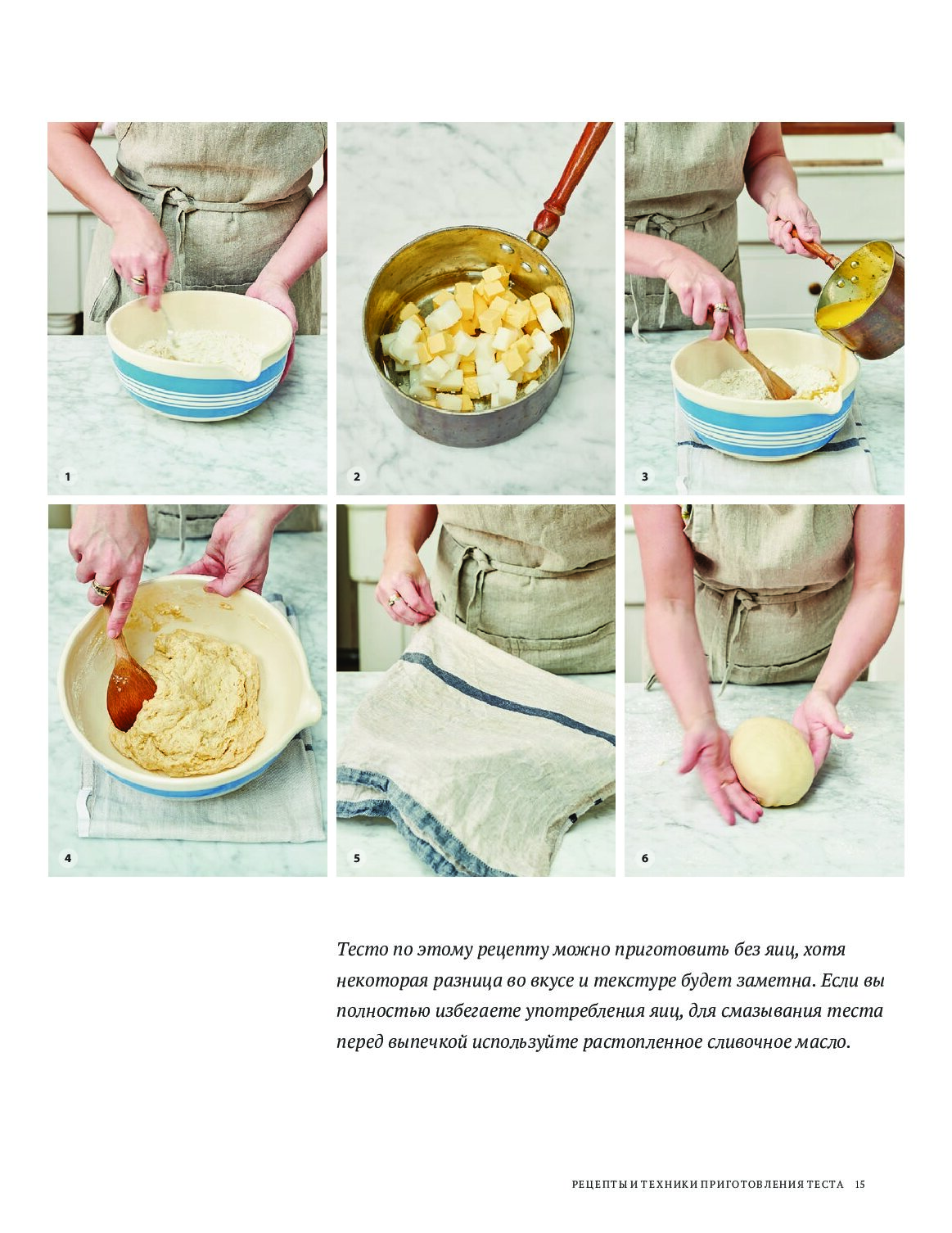 1

2

3

4

5

6

Тесто по этому рецепту можно приготовить без яиц, хотя некоторая разница во вкусе и текстуре будет заметна. Если вы полностью избегаете употребления яиц, для смазывания теста перед выпечкой используйте растопленное сливочное масло.

РЕЦЕПТЫ И ТЕХНИКИ ПРИГОТОВЛЕНИЯ ТЕСТА 15