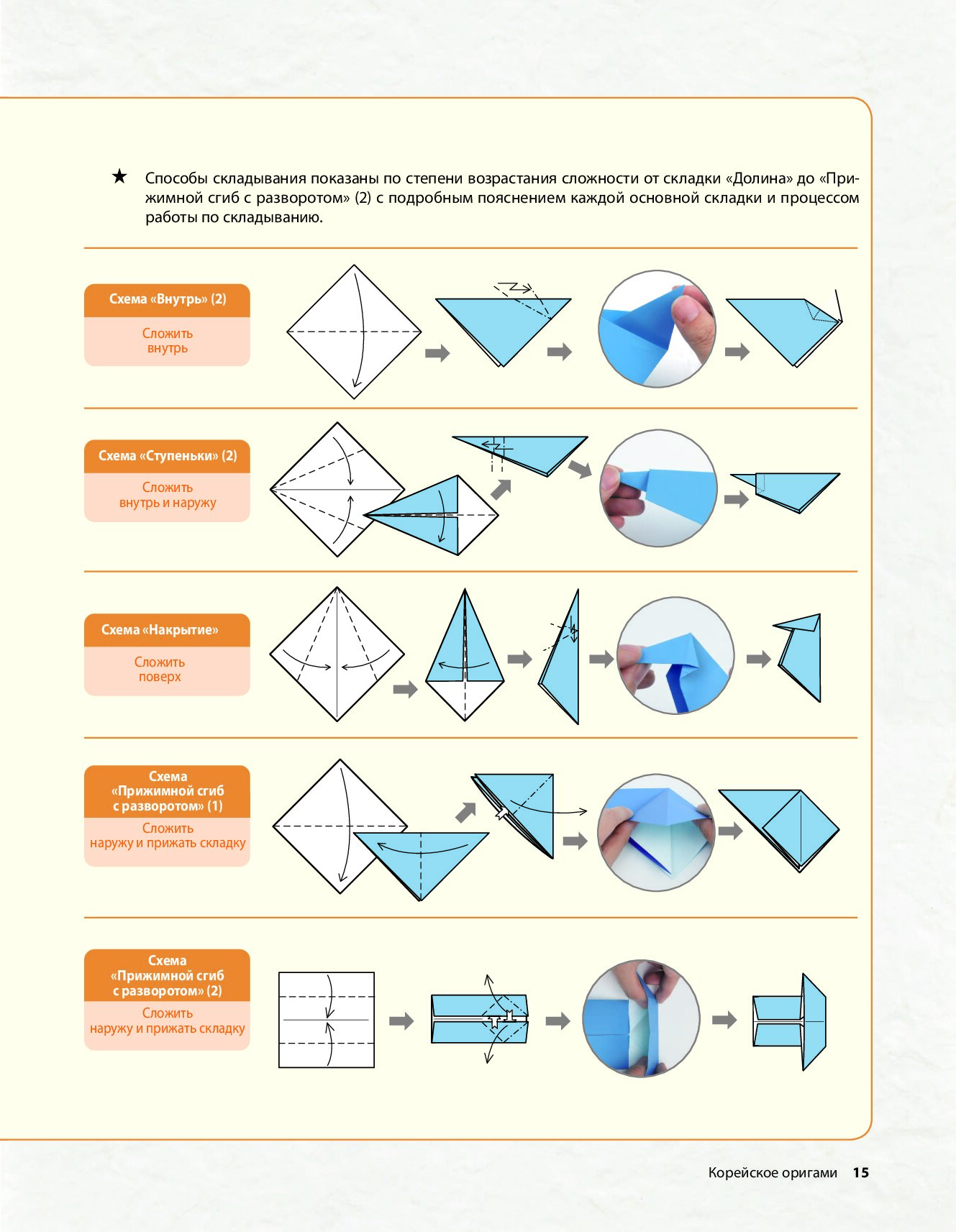 ★ Способы складывания показаны по степени возрастания сложности от складки «Долина» до «Прижимной сгиб с разворотом» (2) с подробным пояснением каждой основной складки и процессом работы по складыванию.

Схема «Внутрь» (2)

Сложить внутрь

Схема «Ступеньки» (2)

Сложить внутрь и наружу

Схема «Накрытие»

Сложить поверх

Схема «Прижимной сгиб с разворотом» (1)

Сложить наружу и прижать складку

Схема «Прижимной сгиб с разворотом» (2)

Сложить наружу и прижать складку

Корейское оригами 15