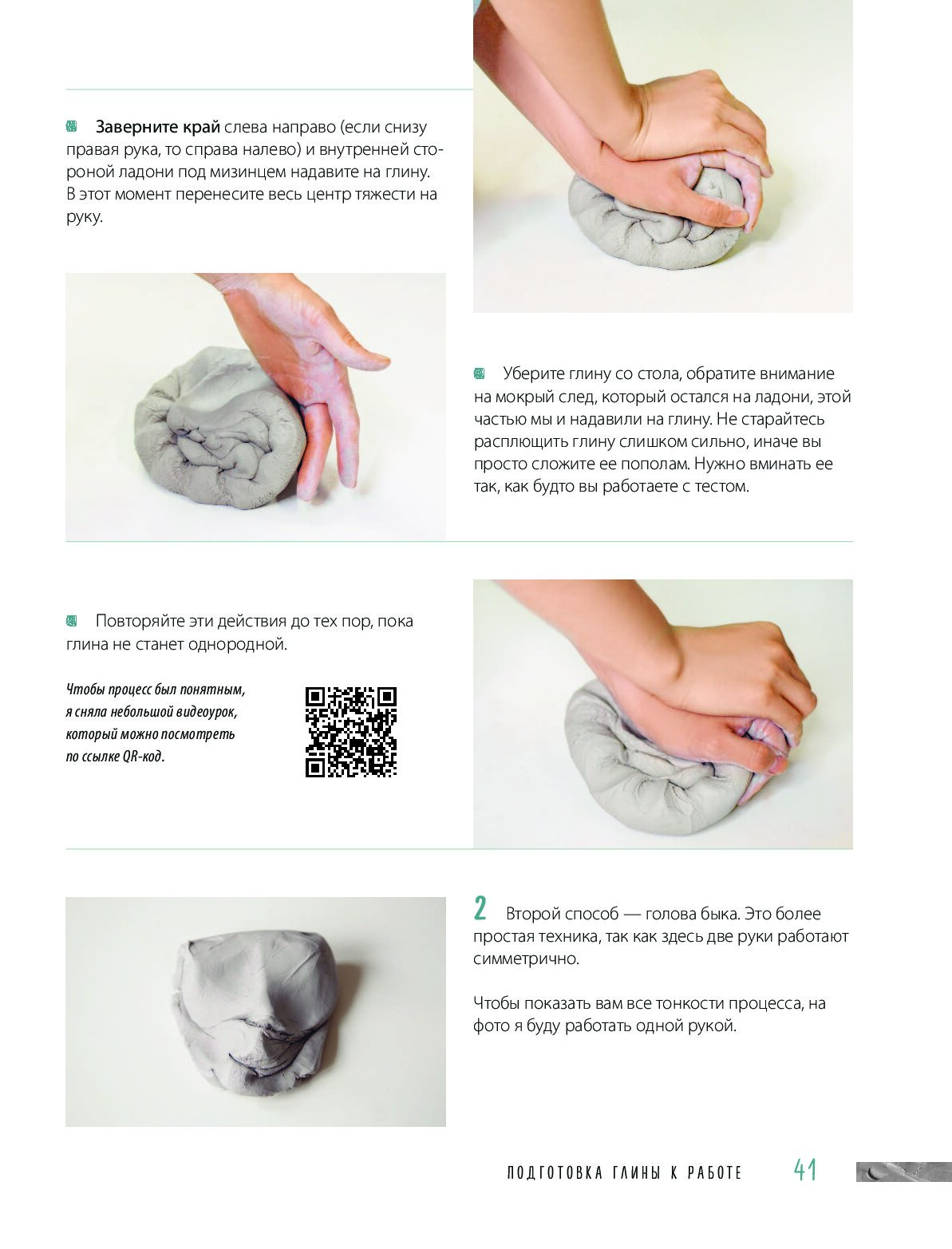 Заверните край слева направо (если снизу правая рука, то справа налево) и внутренней стороной ладони под мизинцем надавите на глину. В этот момент перенесите весь центр тяжести на руку.

Уберите глину со стола, обратите внимание на мокрый след, который остался на ладони, этой частью мы и надавили на глину. Не старайтесь расплющить глину слишком сильно, иначе вы просто сложите ее пополам. Нужно вминать ее так, как будто вы работаете с тестом.

Повторяйте эти действия до тех пор, пока глина не станет однородной.

Чтобы процесс был понятным, я сняла небольшой видеоурок, который можно посмотреть по ссылке QR-код.

2 Второй способ — голова быка. Это более простая техника, так как здесь две руки работают симметрично.

Чтобы показать вам все тонкости процесса, на фото я буду работать одной рукой.

ПОДГОТОВКА ГЛИНЫ К РАБОТЕ 41