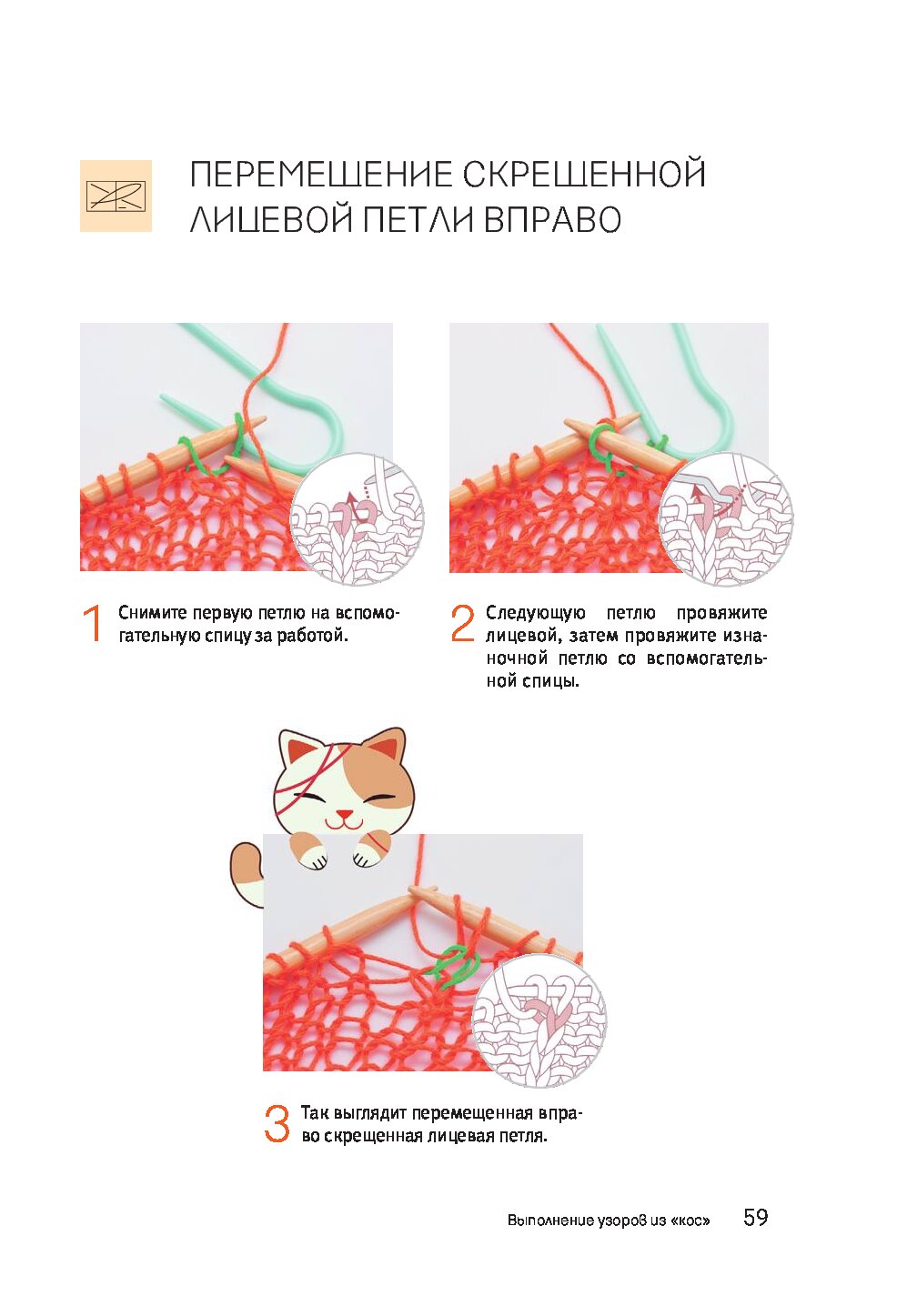 ПЕРЕМЕЩЕНИЕ СКРЕЩЕННОЙ ЛИЦЕВОЙ ПЕТЛИ ВПРАВО

1 Снимите первую петлю на вспомогательную спицу за работой.

2 Следующую петлю провяжите лицевой, затем провяжите изнаночной петлю со вспомогательной спицы.

3 Так выглядит перемещенная вправо скрещенная лицевая петля.

Выполнение узоров из «кос» 59