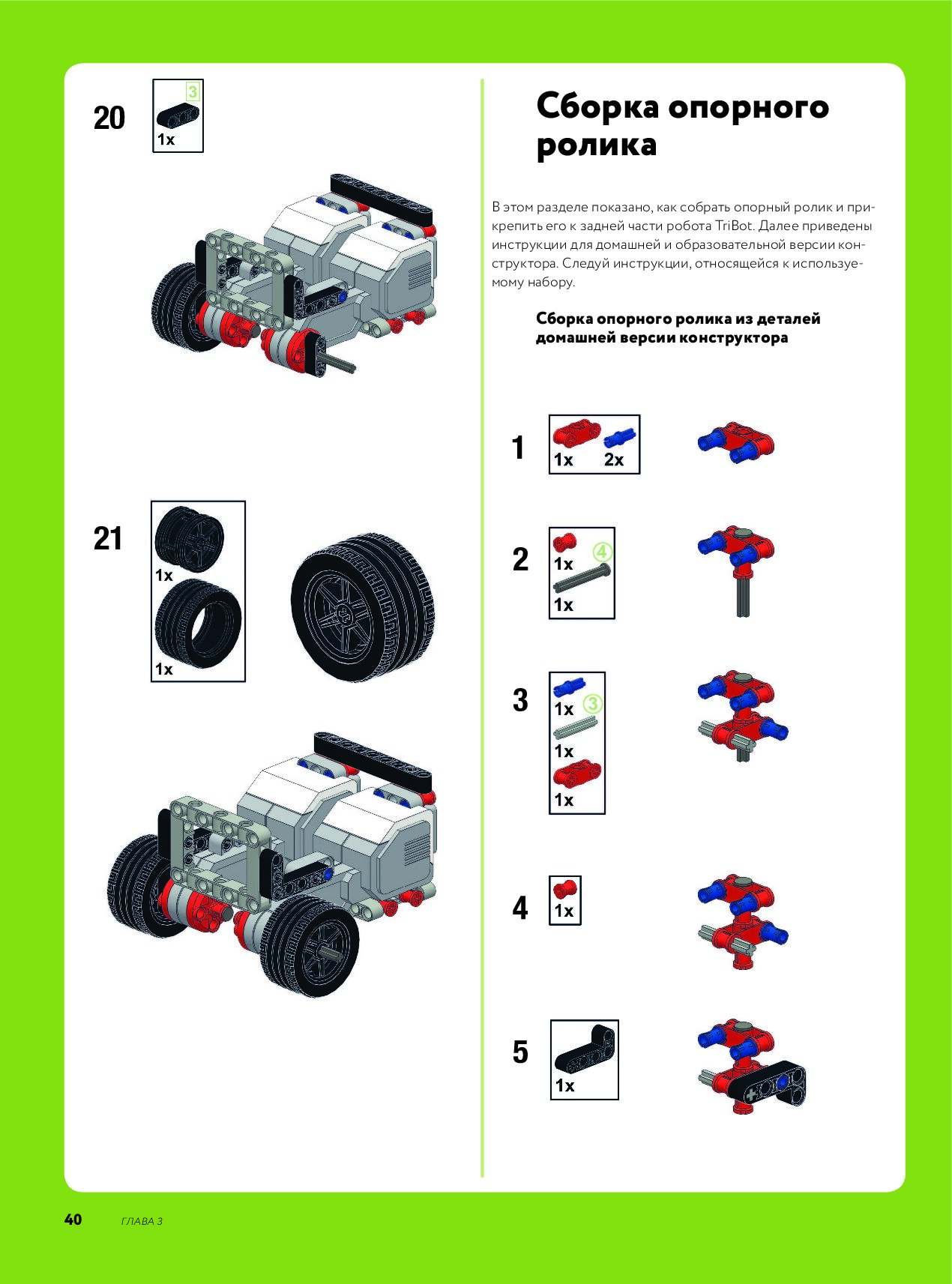 20

3

1x

21

1x

1x

Сборка опорного ролика

В этом разделе показано, как собрать опорный ролик и прикрепить его к задней части робота TriBot. Далее приведены инструкции для домашней и образовательной версии конструктора. Следуй инструкции, относящейся к используемому набору.

Сборка опорного ролика из деталей домашней версии конструктора

1

1x 2x

2

1x 4

1x

3

1x 3

1x

1x

4

1x

5

1x

40 ГЛАВА 3