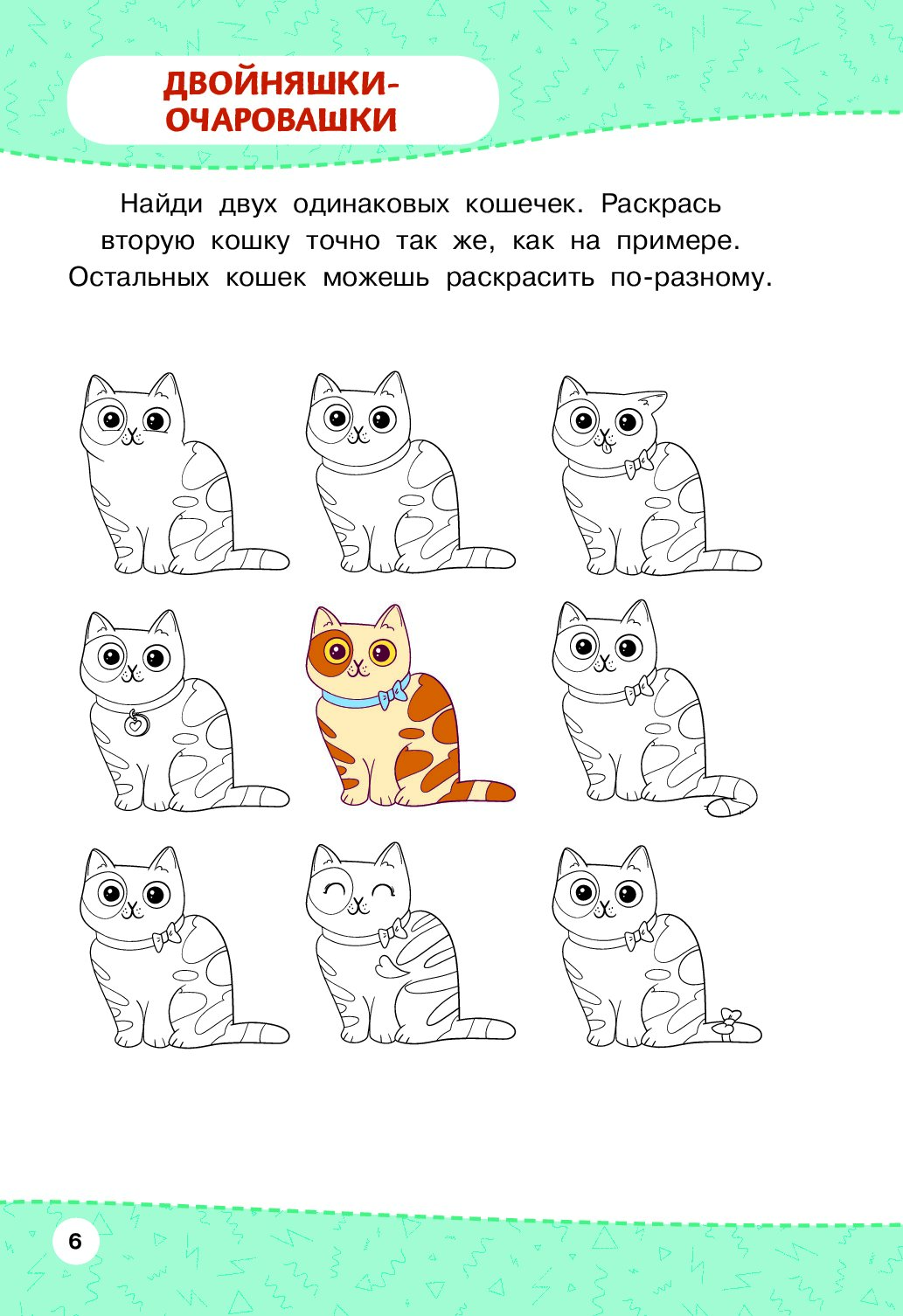 ДВОЙНЯШКИ-ОЧАРОВАШКИ

Найди двух одинаковых кошечек. Раскрась вторую кошку точно так же, как на примере. Остальных кошек можешь раскрасить по-разному.

6