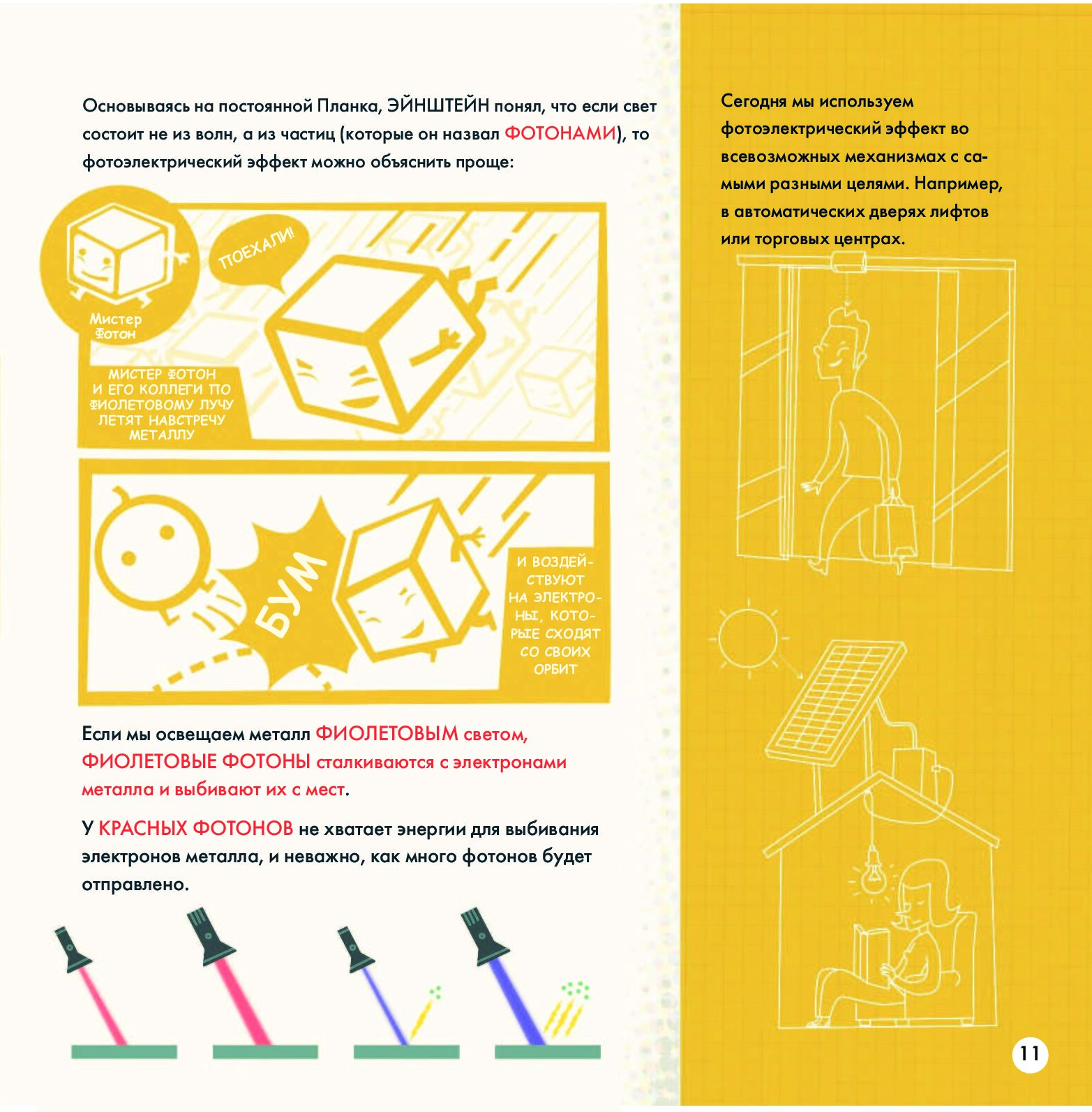 Основываясь на постоянной Планка, ЭЙНШТЕЙН понял, что если свет состоит не из волн, а из частиц (которые он назвал ФОТОНАМИ), то фотоэлектрический эффект можно объяснить проще:

Мистер Фотон

ПОЕХАЛИ!

МИСТЕР ФОТОН И ЕГО КОЛЛЕГИ ПО ФИОЛЕТОВОМУ ЛУЧУ ЛЕТЯТ НАВСТРЕЧУ МЕТАЛЛУ

БУМ

И ВОЗДЕЙСТВУЮТ НА ЭЛЕКТРОНЫ, КОТОРЫЕ СХОДЯТ СО СВОИХ ОРБИТ

Если мы освещаем металл ФИОЛЕТОВЫМ светом, ФИОЛЕТОВЫЕ ФОТОНЫ сталкиваются с электронами металла и выбивают их с мест.

У КРАСНЫХ ФОТОНОВ не хватает энергии для выбивания электронов металла, и неважно, как много фотонов будет отправлено.

Сегодня мы используем фотоэлектрический эффект во всевозможных механизмах с самыми разными целями. Например, в автоматических дверях лифтов или торговых центрах.

11