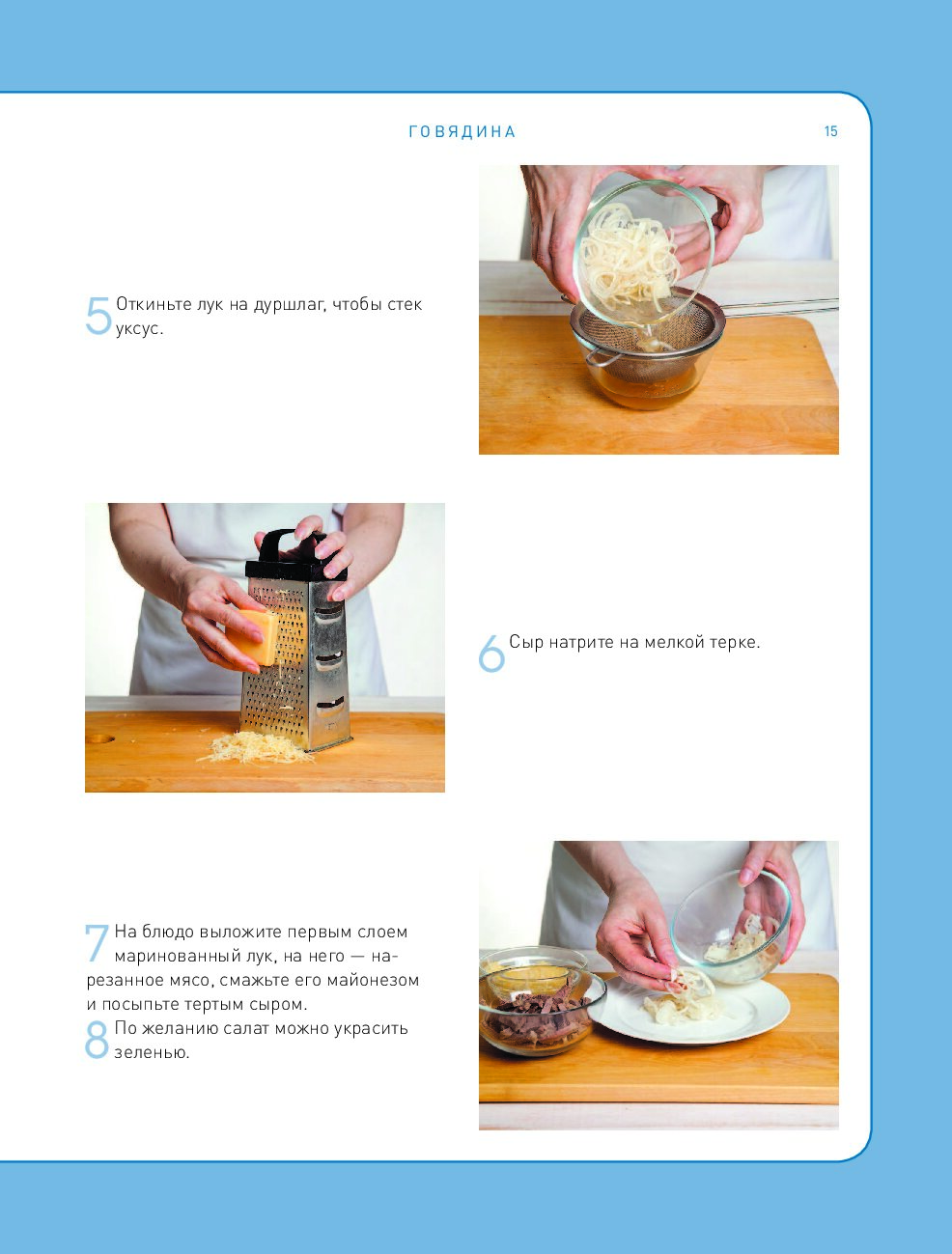 ГОВЯДИНА 15

5 Откиньте лук на дуршлаг, чтобы стек уксус.

6 Сыр натрите на мелкой терке.

7 На блюдо выложите первым слоем маринованный лук, на него — нарезанное мясо, смажьте его майонезом и посыпьте тертым сыром.
8 По желанию салат можно украсить зеленью.