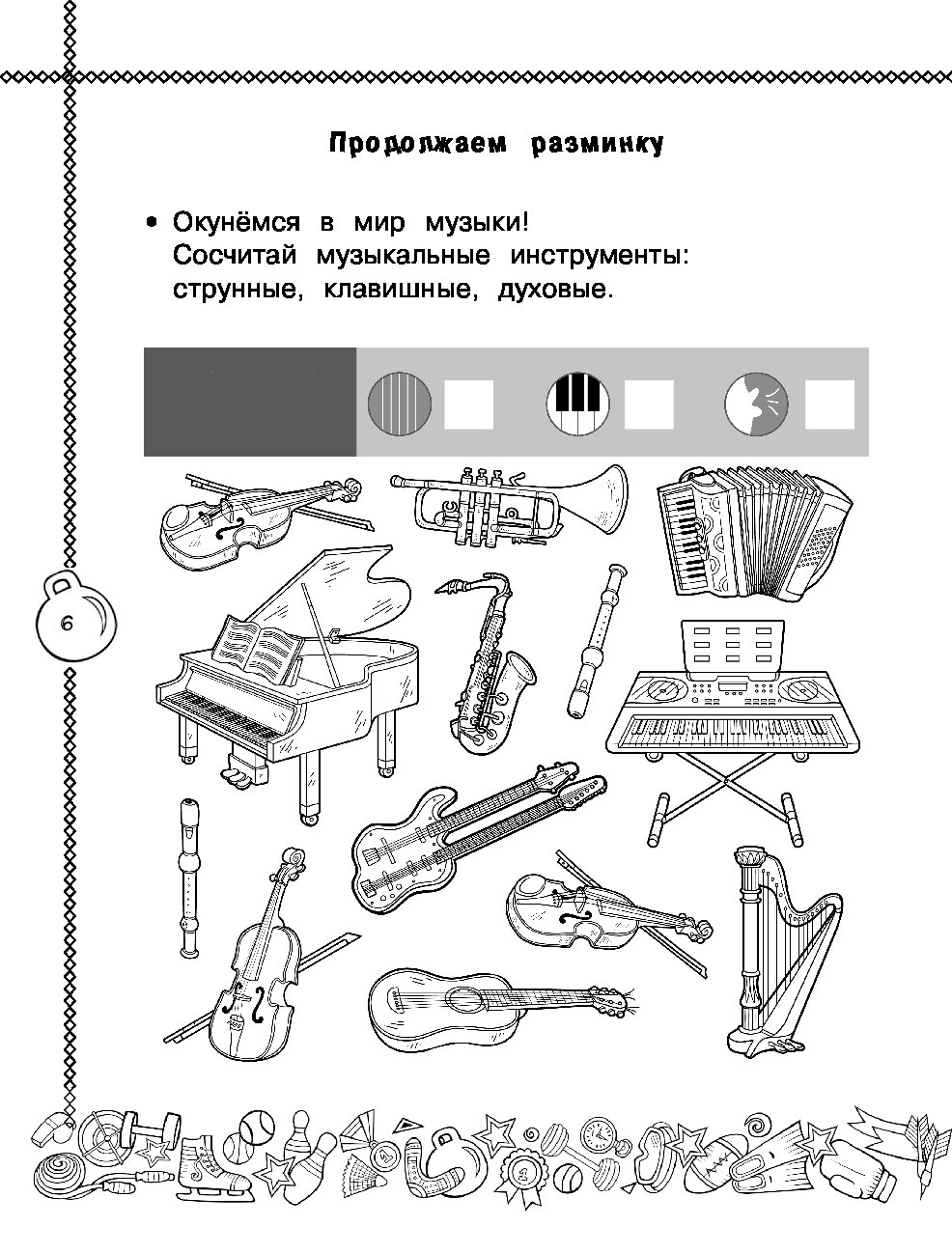 Продолжаем разминку

• Окунёмся в мир музыки! Сосчитай музыкальные инструменты: струнные, клавишные, духовые.

6