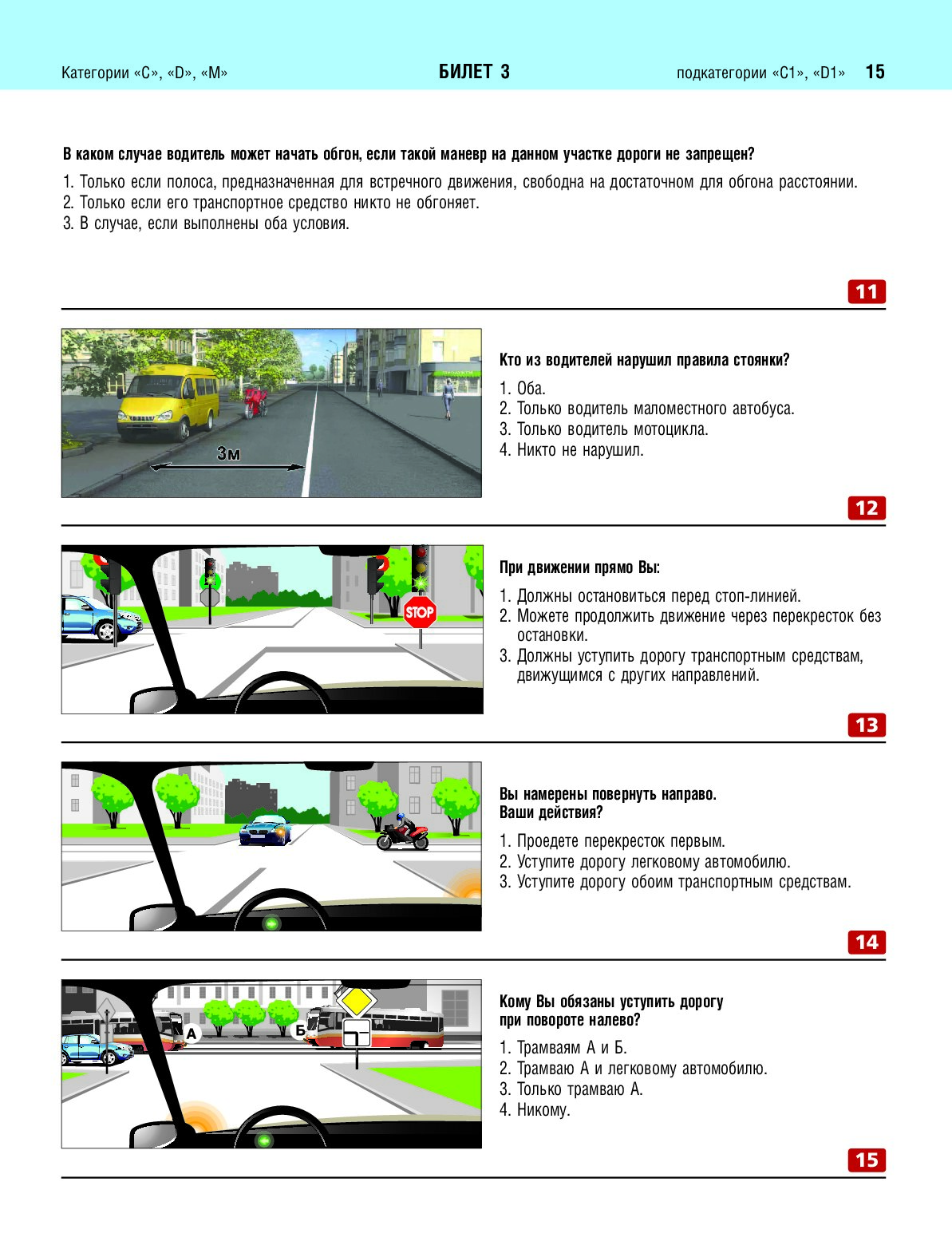 Категории «C», «D», «M» БИЛЕТ 3 подкатегории «C1», «D1» 15

В каком случае водитель может начать обгон, если такой маневр на данном участке дороги не запрещен?

1. Только если полоса, предназначенная для встречного движения, свободна на достаточном для обгона расстоянии.
2. Только если его транспортное средство никто не обгоняет.
3. В случае, если выполнены оба условия.

11

3м

Кто из водителей нарушил правила стоянки?

1. Оба.
2. Только водитель маломестного автобуса.
3. Только водитель мотоцикла.
4. Никто не нарушил.

12

STOP

При движении прямо Вы:

1. Должны остановиться перед стоп-линией.
2. Можете продолжить движение через перекресток без остановки.
3. Должны уступить дорогу транспортным средствам, движущимся с других направлений.

13

Вы намерены повернуть направо. Ваши действия?

1. Проедете перекресток первым.
2. Уступите дорогу легковому автомобилю.
3. Уступите дорогу обоим транспортным средствам.

14

А Б

Кому Вы обязаны уступить дорогу при повороте налево?

1. Трамваям А и Б.
2. Трамваю А и легковому автомобилю.
3. Только трамваю А.
4. Никому.

15