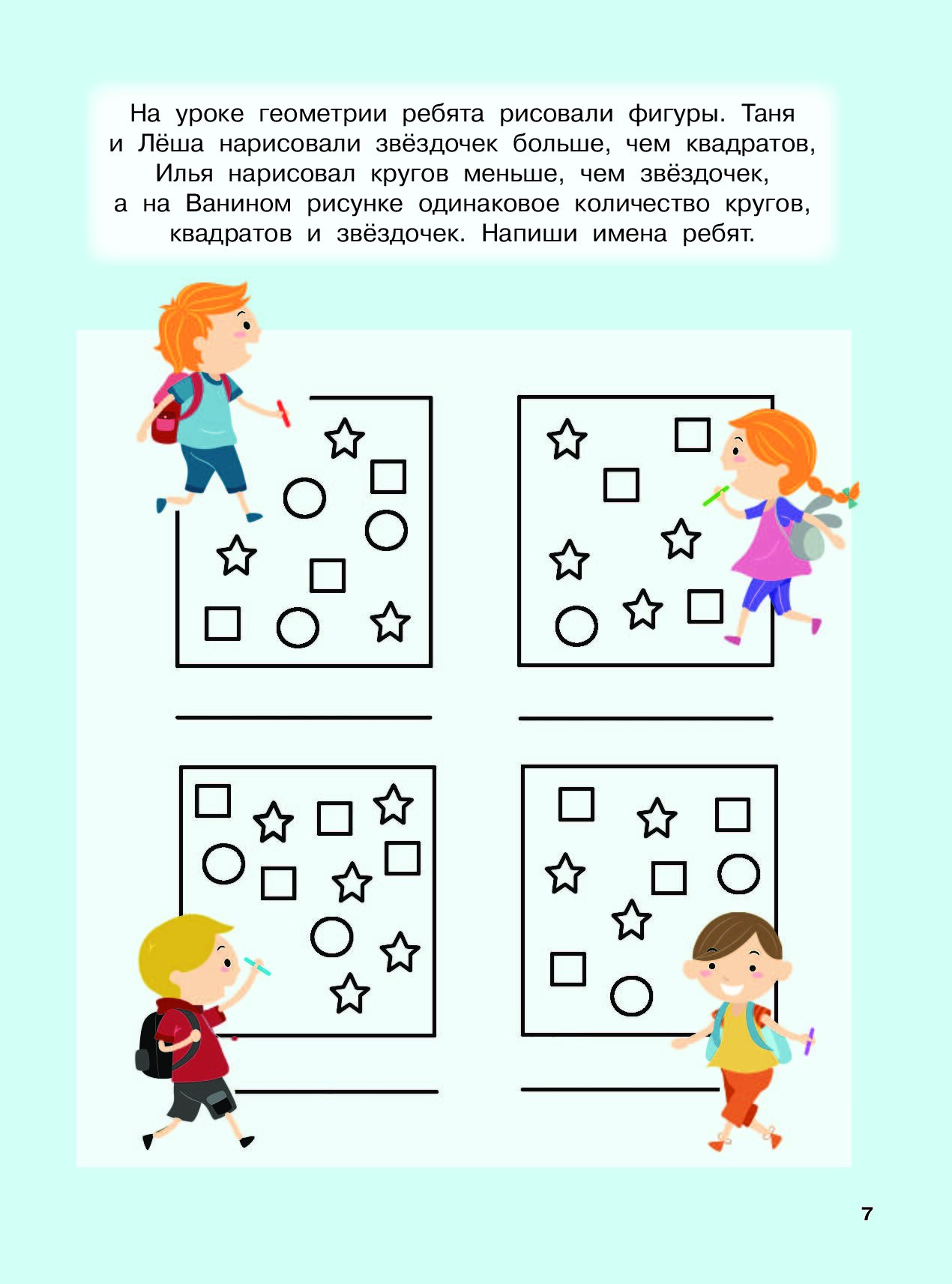 На уроке геометрии ребята рисовали фигуры. Таня и Лёша нарисовали звёздочек больше, чем квадратов, Илья нарисовал кругов меньше, чем звёздочек, а на Ванином рисунке одинаковое количество кругов, квадратов и звёздочек. Напиши имена ребят.

7