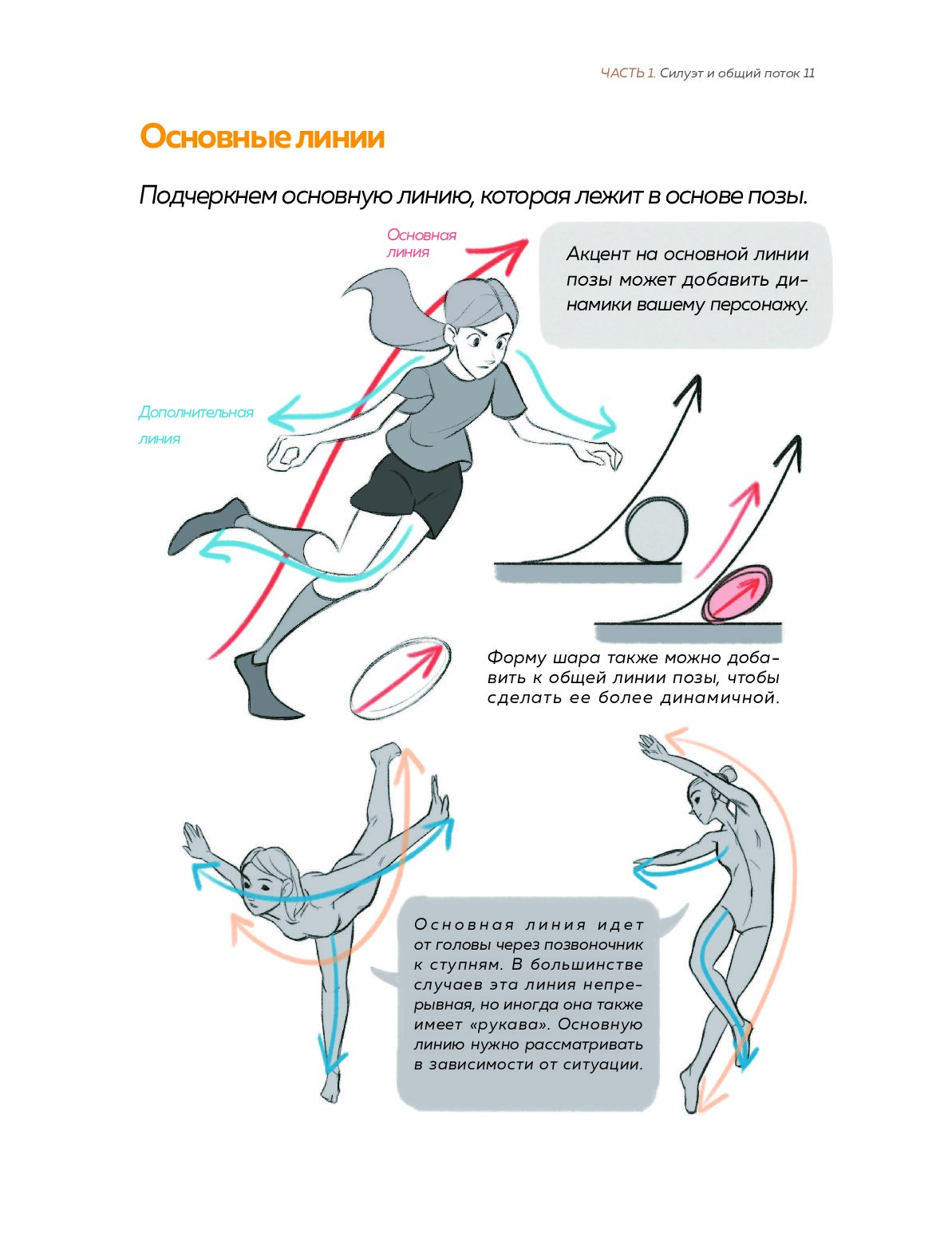 ЧАСТЬ 1. Силуэт и общий поток 11

Основные линии

Подчеркнем основную линию, которая лежит в основе позы.

Основная линия

Акцент на основной линии позы может добавить динамики вашему персонажу.

Дополнительная линия

Форму шара также можно добавить к общей линии позы, чтобы сделать ее более динамичной.

Основная линия идет от головы через позвоночник к ступням. В большинстве случаев эта линия непрерывная, но иногда она также имеет «рукава». Основную линию нужно рассматривать в зависимости от ситуации.