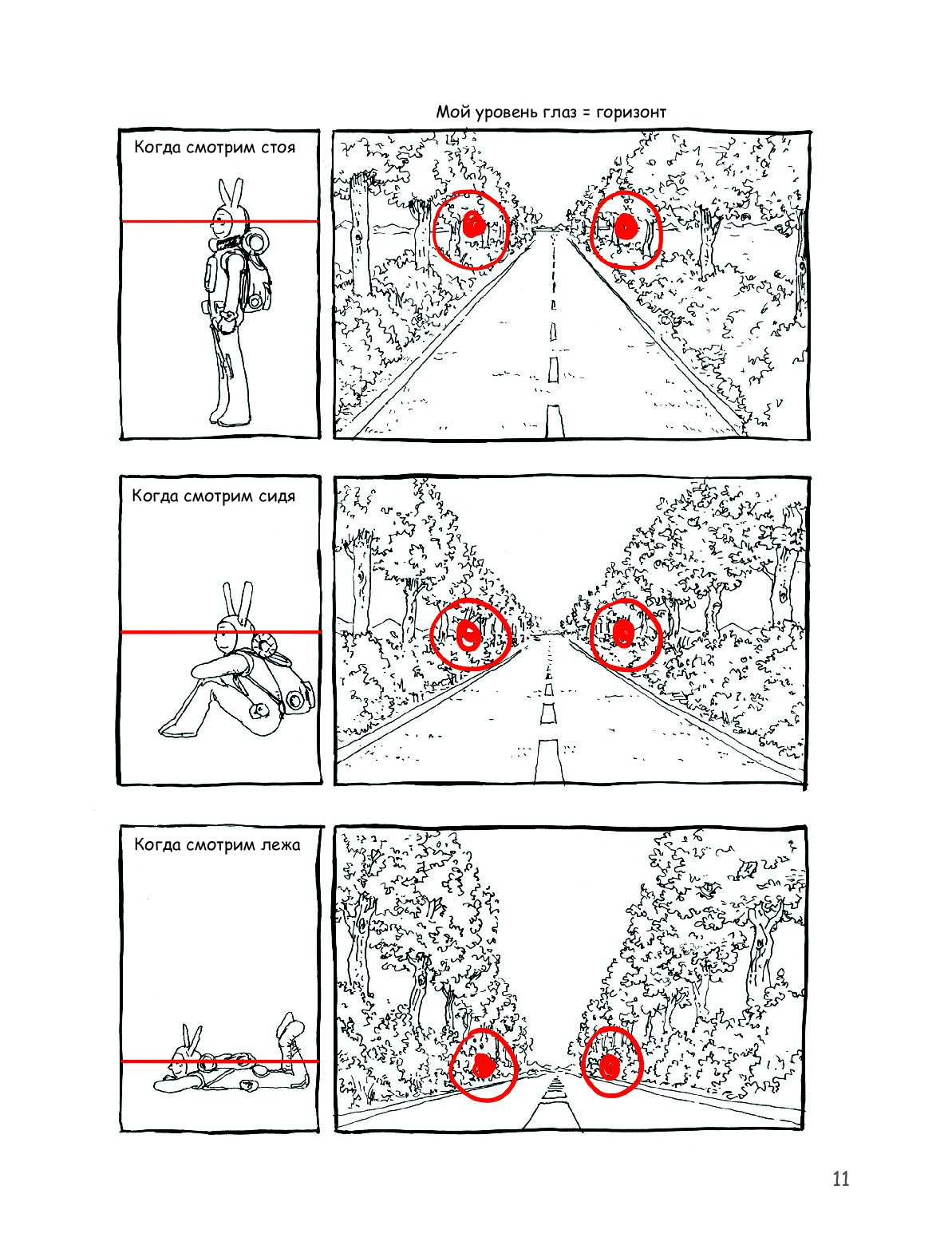 Мой уровень глаз = горизонт

Когда смотрим стоя

Когда смотрим сидя

Когда смотрим лежа

11