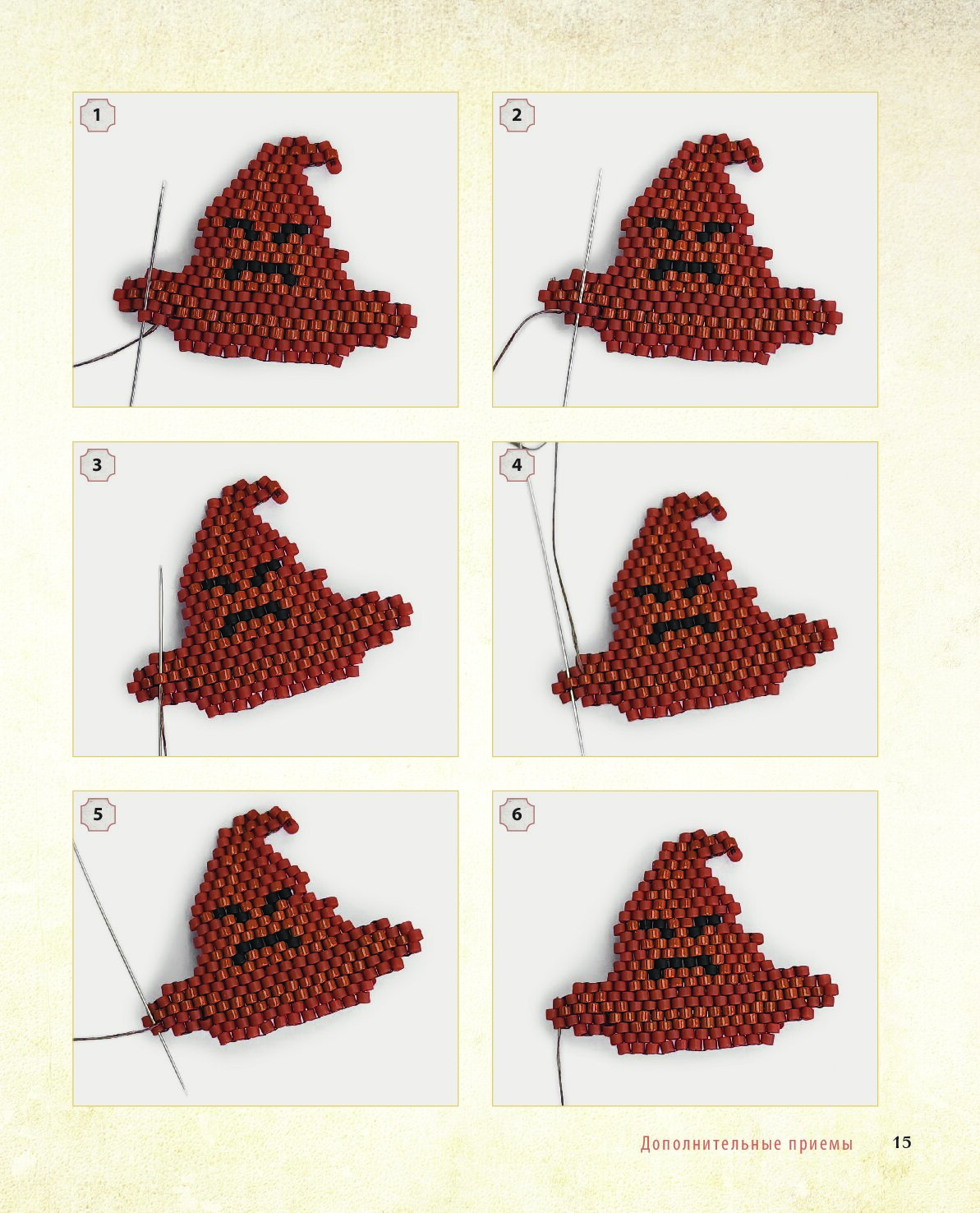 1

2

3

4

5

6

Дополнительные приемы 15