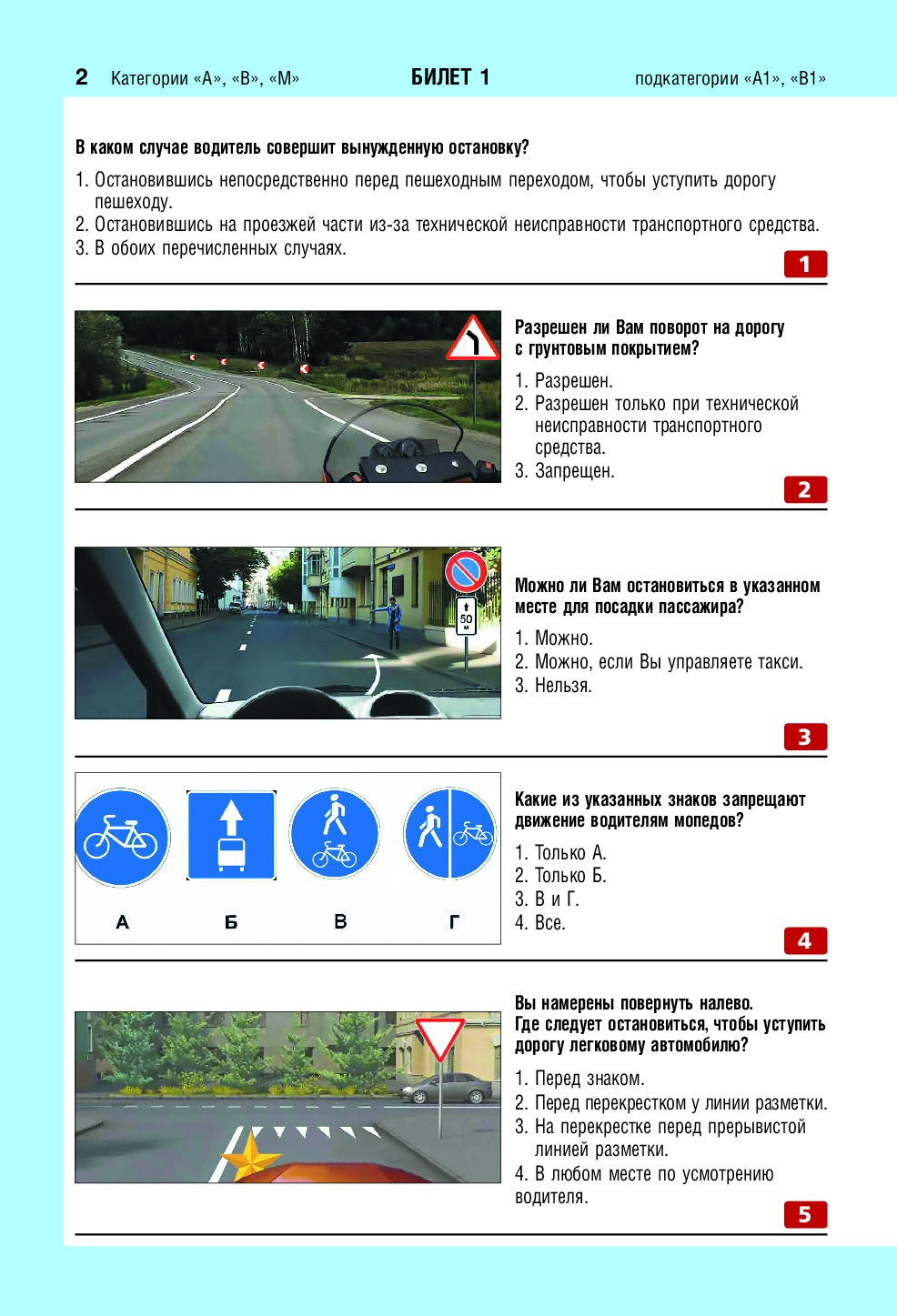 2 Категории «А», «В», «М» БИЛЕТ 1 подкатегории «А1», «В1»

В каком случае водитель совершит вынужденную остановку?

1. Остановившись непосредственно перед пешеходным переходом, чтобы уступить дорогу пешеходу.
2. Остановившись на проезжей части из-за технической неисправности транспортного средства.
3. В обоих перечисленных случаях.

1

Разрешен ли Вам поворот на дорогу с грунтовым покрытием?

1. Разрешен.
2. Разрешен только при технической неисправности транспортного средства.
3. Запрещен.

2

50 м

Можно ли Вам остановиться в указанном месте для посадки пассажира?

1. Можно.
2. Можно, если Вы управляете такси.
3. Нельзя.

3

А Б В Г

Какие из указанных знаков запрещают движение водителям мопедов?

1. Только А.
2. Только Б.
3. В и Г.
4. Все.

4

Вы намерены повернуть налево. Где следует остановиться, чтобы уступить дорогу легковому автомобилю?

1. Перед знаком.
2. Перед перекрестком у линии разметки.
3. На перекрестке перед прерывистой линией разметки.
4. В любом месте по усмотрению водителя.

5