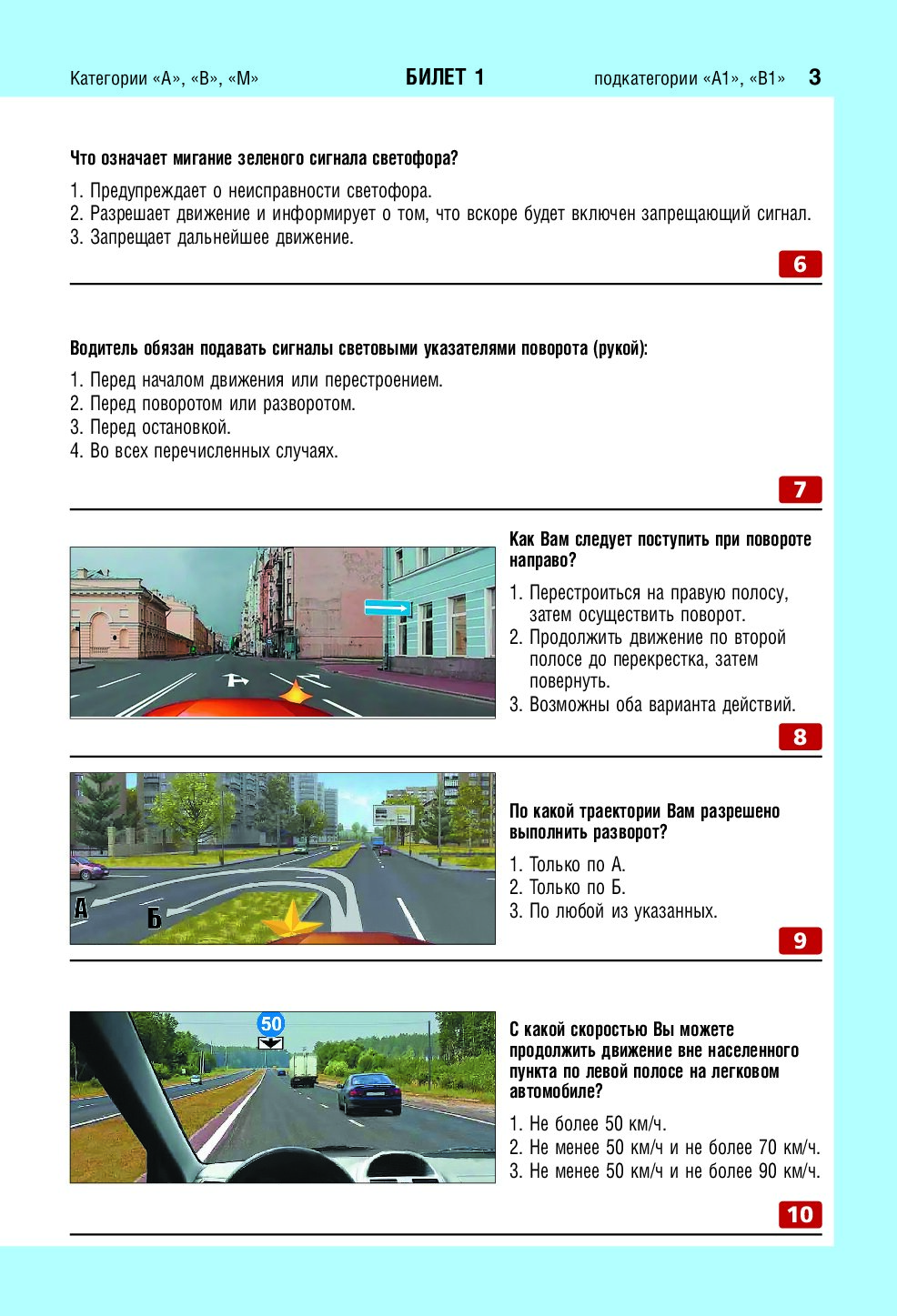 Категории «А», «В», «М» БИЛЕТ 1 подкатегории «А1», «В1» 3

Что означает мигание зеленого сигнала светофора?

1. Предупреждает о неисправности светофора.
2. Разрешает движение и информирует о том, что вскоре будет включен запрещающий сигнал.
3. Запрещает дальнейшее движение.

6

Водитель обязан подавать сигналы световыми указателями поворота (рукой):

1. Перед началом движения или перестроением.
2. Перед поворотом или разворотом.
3. Перед остановкой.
4. Во всех перечисленных случаях.

7

Как Вам следует поступить при повороте направо?

1. Перестроиться на правую полосу, затем осуществить поворот.
2. Продолжить движение по второй полосе до перекрестка, затем повернуть.
3. Возможны оба варианта действий.

8

А Б

По какой траектории Вам разрешено выполнить разворот?

1. Только по А.
2. Только по Б.
3. По любой из указанных.

9

50

С какой скоростью Вы можете продолжить движение вне населенного пункта по левой полосе на легковом автомобиле?

1. Не более 50 км/ч.
2. Не менее 50 км/ч и не более 70 км/ч.
3. Не менее 50 км/ч и не более 90 км/ч.

10