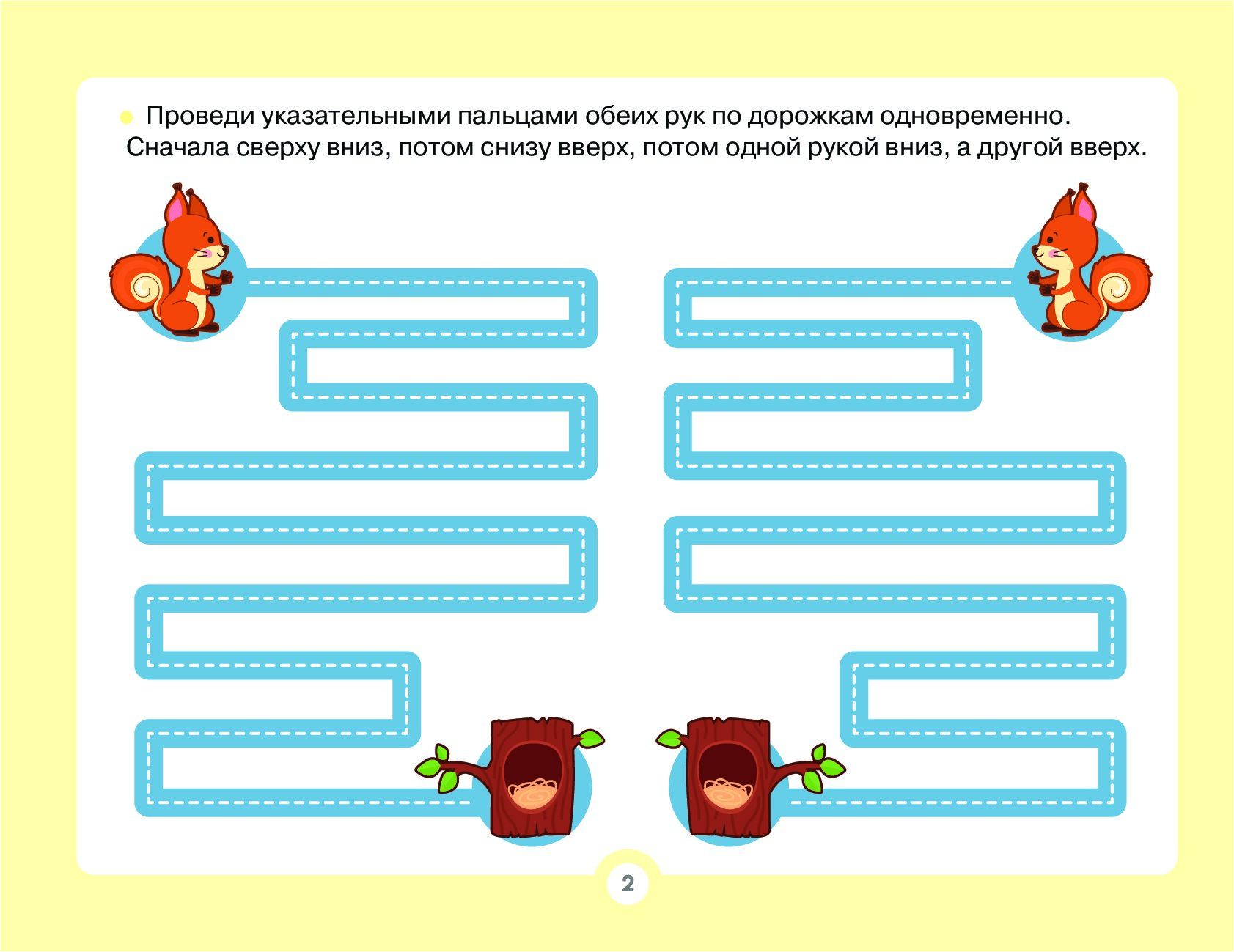 Проведи указательными пальцами обеих рук по дорожкам одновременно. Сначала сверху вниз, потом снизу вверх, потом одной рукой вниз, а другой вверх.

2