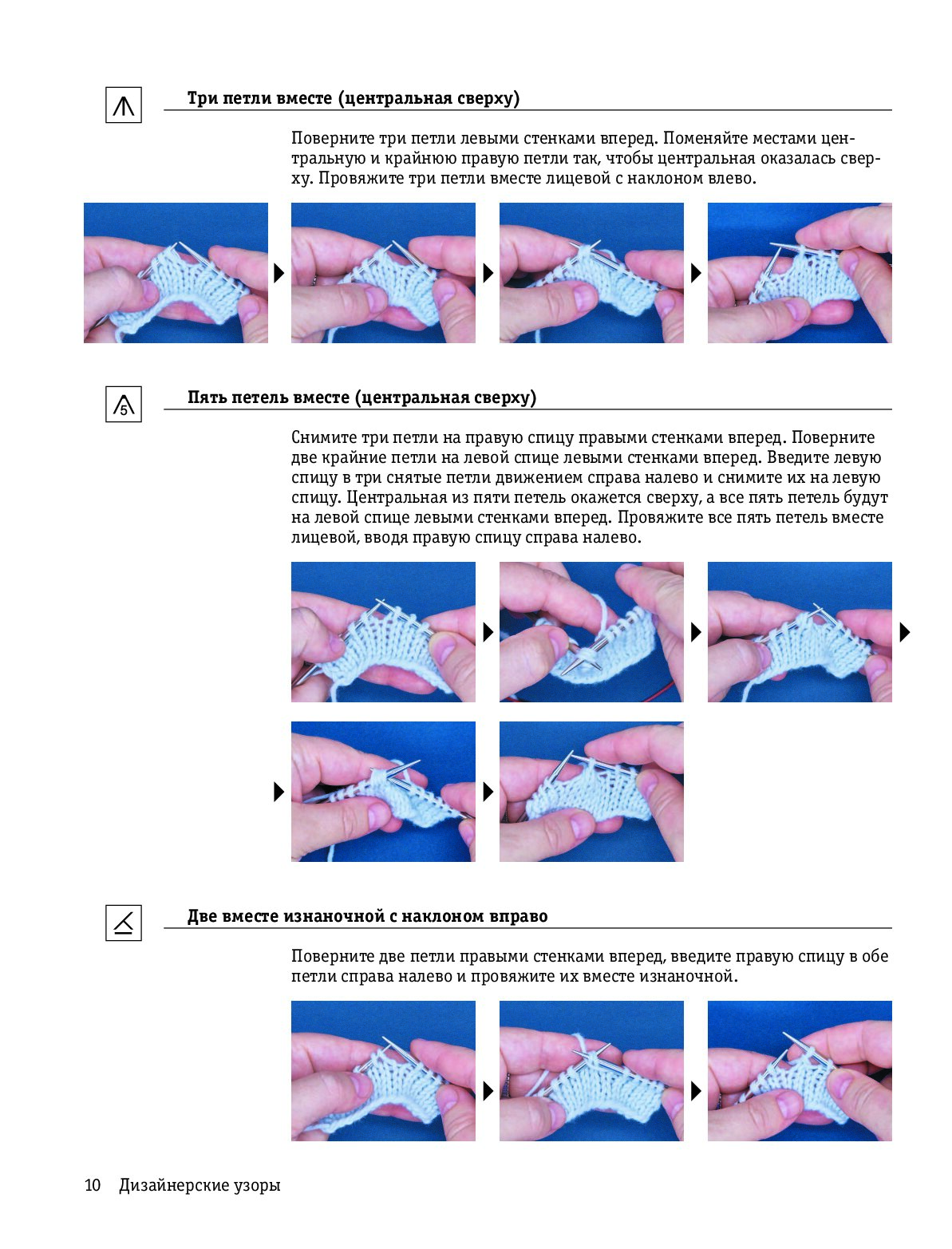 Три петли вместе (центральная сверху)

Поверните три петли левыми стенками вперед. Поменяйте местами центральную и крайнюю правую петли так, чтобы центральная оказалась сверху. Провяжите три петли вместе лицевой с наклоном влево.

5

Пять петель вместе (центральная сверху)

Снимите три петли на правую спицу правыми стенками вперед. Поверните две крайние петли на левой спице левыми стенками вперед. Введите левую спицу в три снятые петли движением справа налево и снимите их на левую спицу. Центральная из пяти петель окажется сверху, а все пять петель будут на левой спице левыми стенками вперед. Провяжите все пять петель вместе лицевой, вводя правую спицу справа налево.

Две вместе изнаночной с наклоном вправо

Поверните две петли правыми стенками вперед, введите правую спицу в обе петли справа налево и провяжите их вместе изнаночной.

10 Дизайнерские узоры