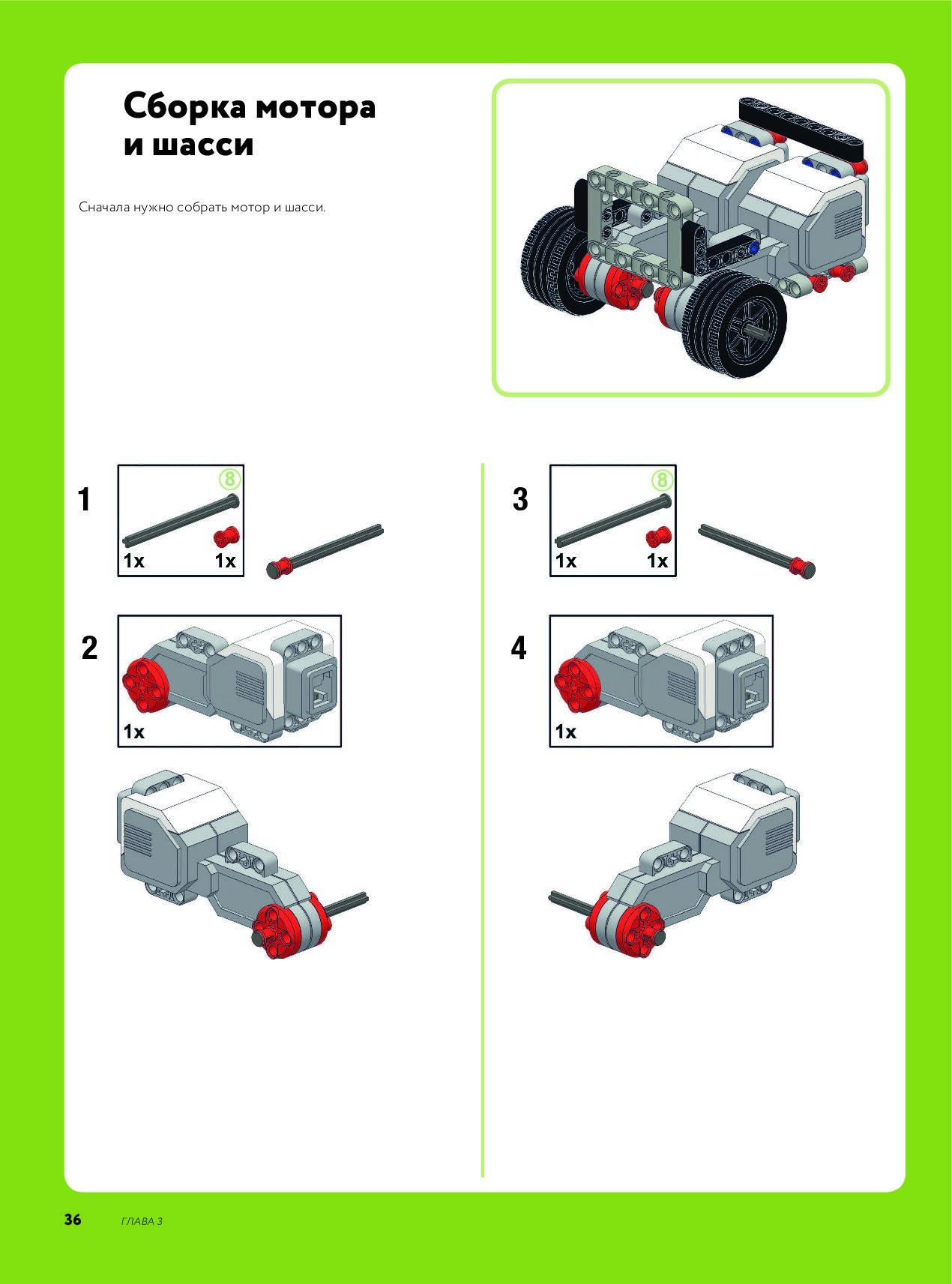 Сборка мотора и шасси

Сначала нужно собрать мотор и шасси.

1

8

1x 1x

2

1x

3

8

1x 1x

4

1x

36 ГЛАВА 3