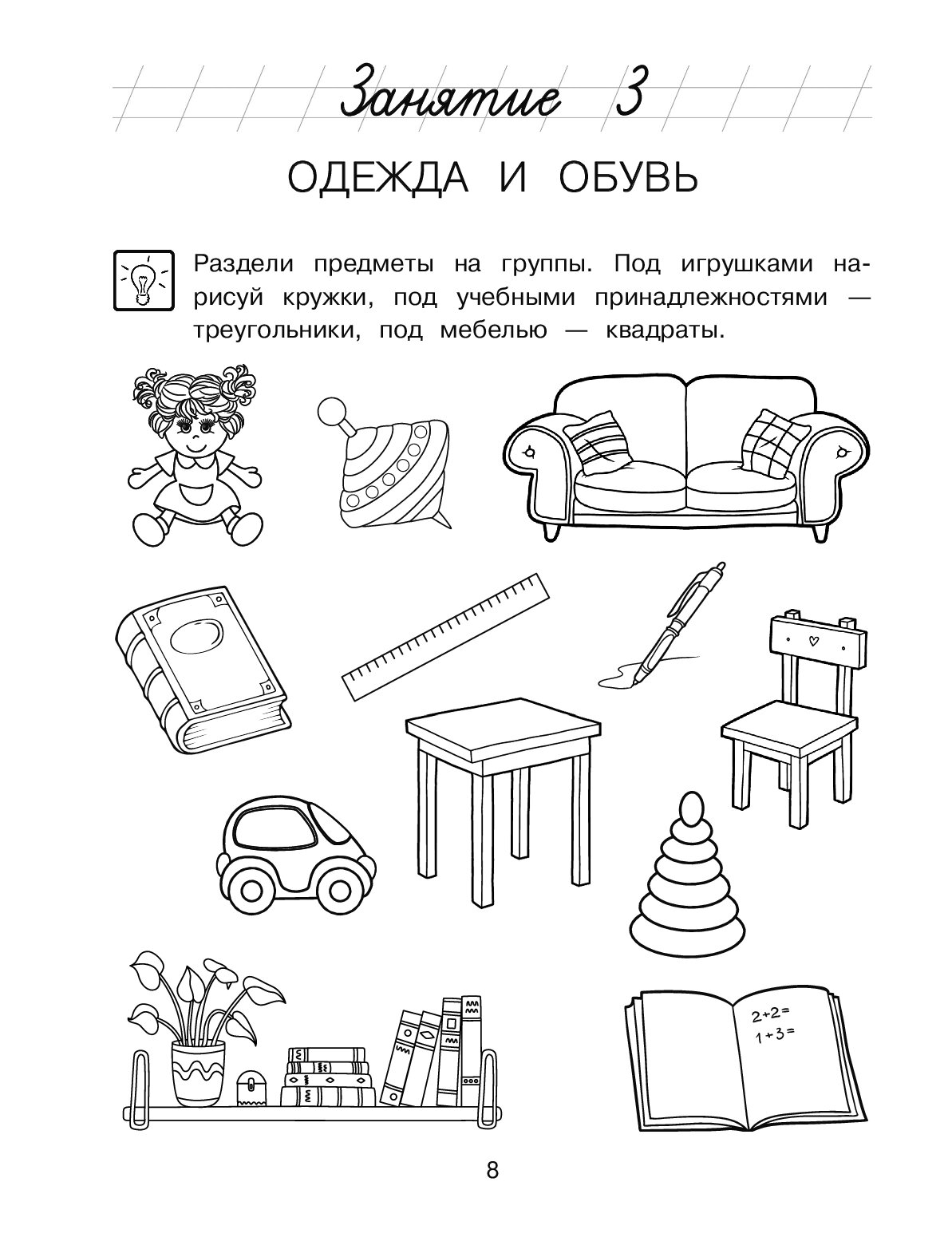 Занятие 3

ОДЕЖДА И ОБУВЬ

Раздели предметы на группы. Под игрушками нарисуй кружки, под учебными принадлежностями — треугольники, под мебелью — квадраты.

$2+2=$
$1+3=$

8