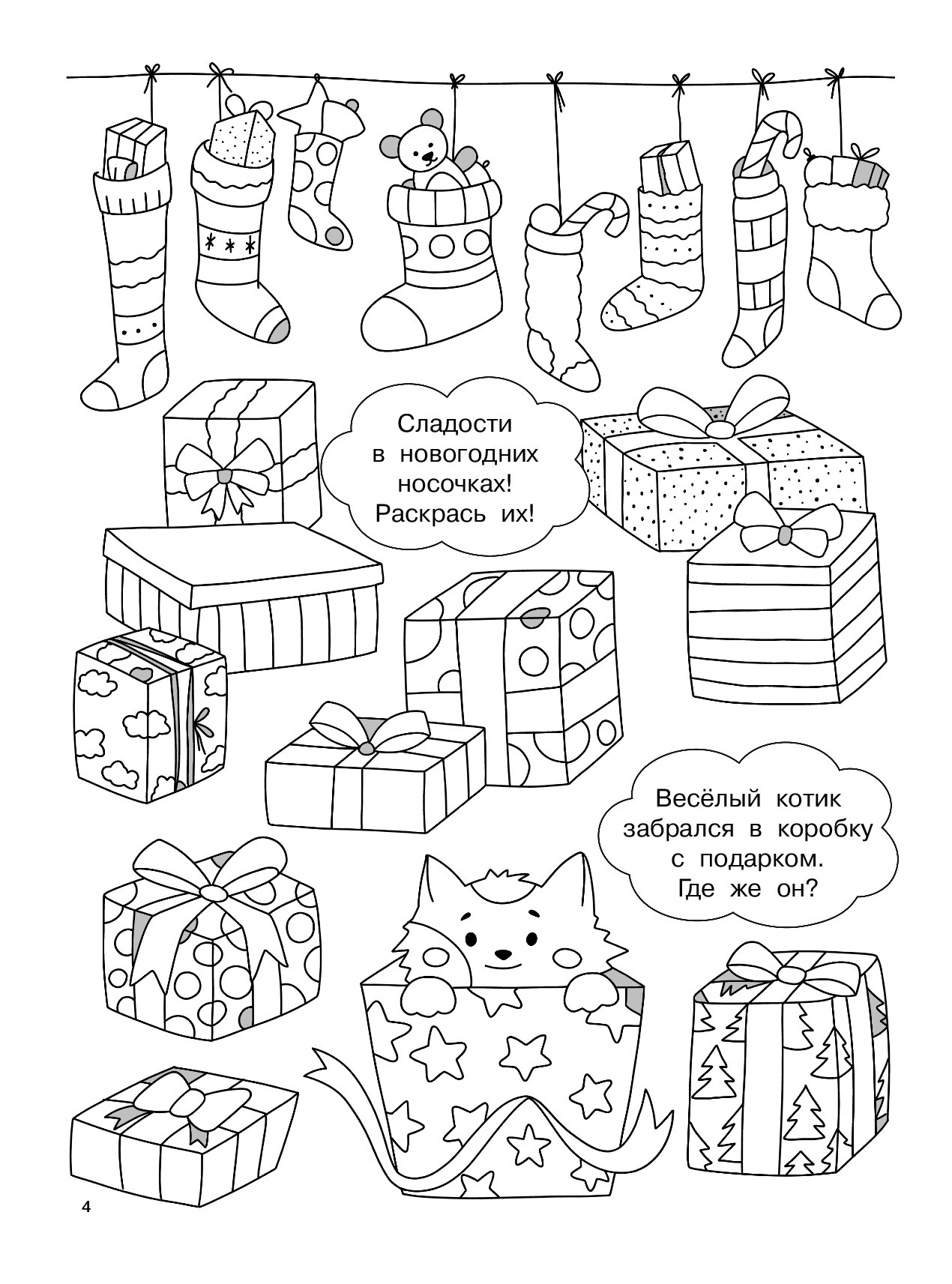 Сладости в новогодних носочках! Раскрась их!

Весёлый котик забрался в коробку с подарком. Где же он?

4