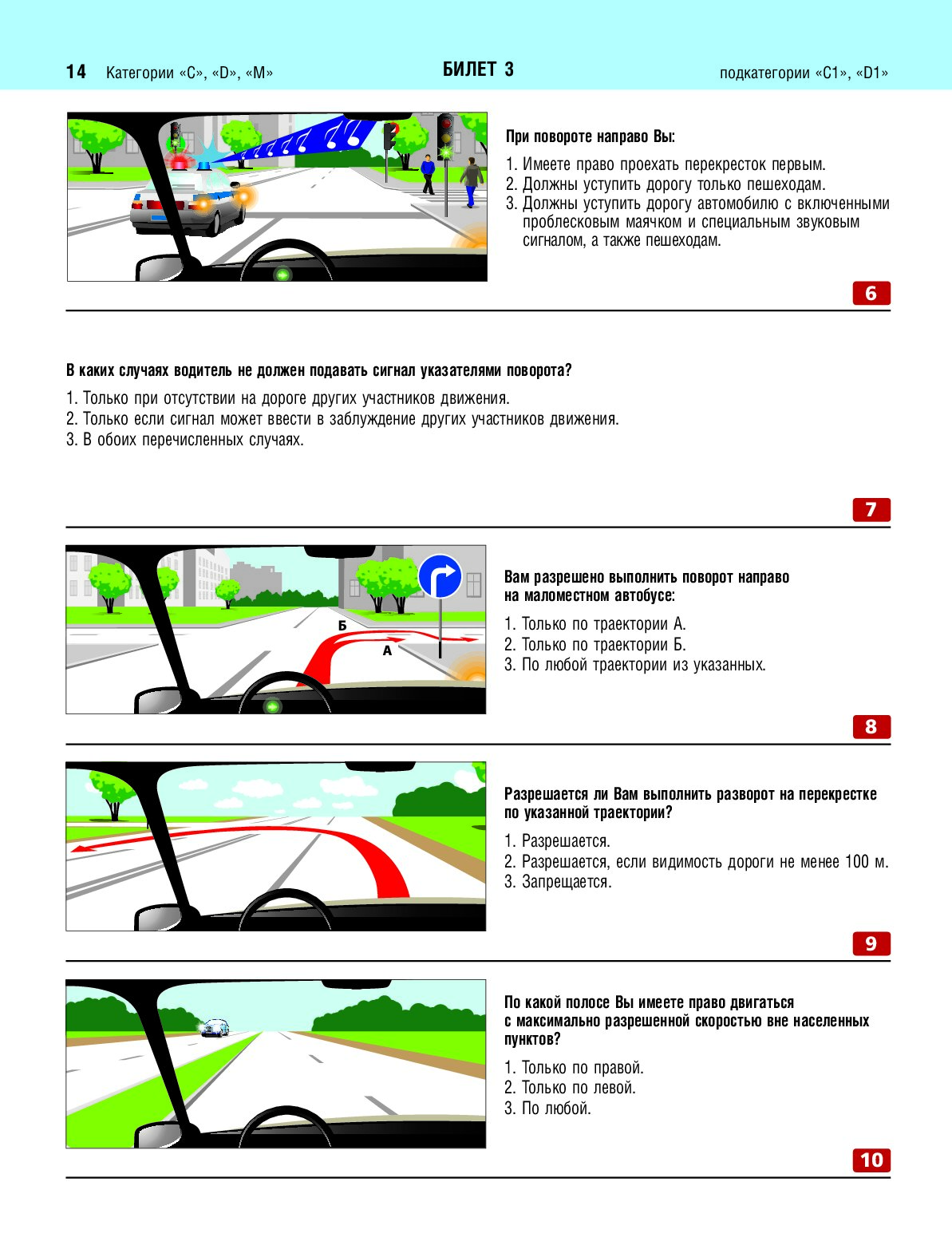 14 Категории «C», «D», «M» БИЛЕТ 3 подкатегории «C1», «D1»

При повороте направо Вы:

1. Имеете право проехать перекресток первым.
2. Должны уступить дорогу только пешеходам.
3. Должны уступить дорогу автомобилю с включенными проблесковым маячком и специальным звуковым сигналом, а также пешеходам.

6

В каких случаях водитель не должен подавать сигнал указателями поворота?

1. Только при отсутствии на дороге других участников движения.
2. Только если сигнал может ввести в заблуждение других участников движения.
3. В обоих перечисленных случаях.

7

Б
А

Вам разрешено выполнить поворот направо на маломестном автобусе:

1. Только по траектории А.
2. Только по траектории Б.
3. По любой траектории из указанных.

8

Разрешается ли Вам выполнить разворот на перекрестке по указанной траектории?

1. Разрешается.
2. Разрешается, если видимость дороги не менее 100 м.
3. Запрещается.

9

По какой полосе Вы имеете право двигаться с максимально разрешенной скоростью вне населенных пунктов?

1. Только по правой.
2. Только по левой.
3. По любой.

10