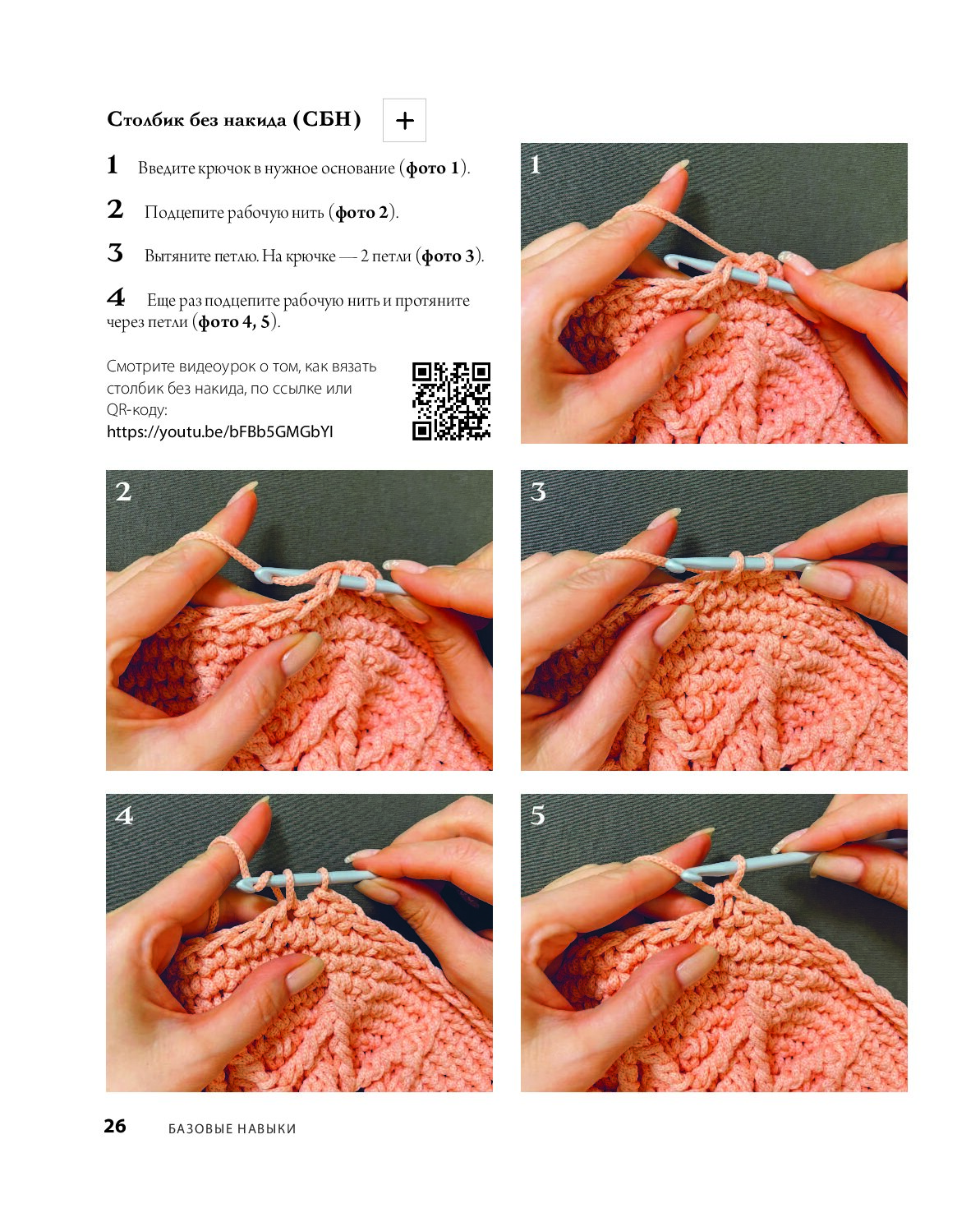 Столбик без накида (СБН) +

1 Введите крючок в нужное основание (фото 1).

2 Подцепите рабочую нить (фото 2).

3 Вытяните петлю. На крючке — 2 петли (фото 3).

4 Еще раз подцепите рабочую нить и протяните через петли (фото 4, 5).

Смотрите видеоурок о том, как вязать столбик без накида, по ссылке или QR-коду:
https://youtu.be/bFBb5GMGbYI

1

2

3

4

5

26 БАЗОВЫЕ НАВЫКИ