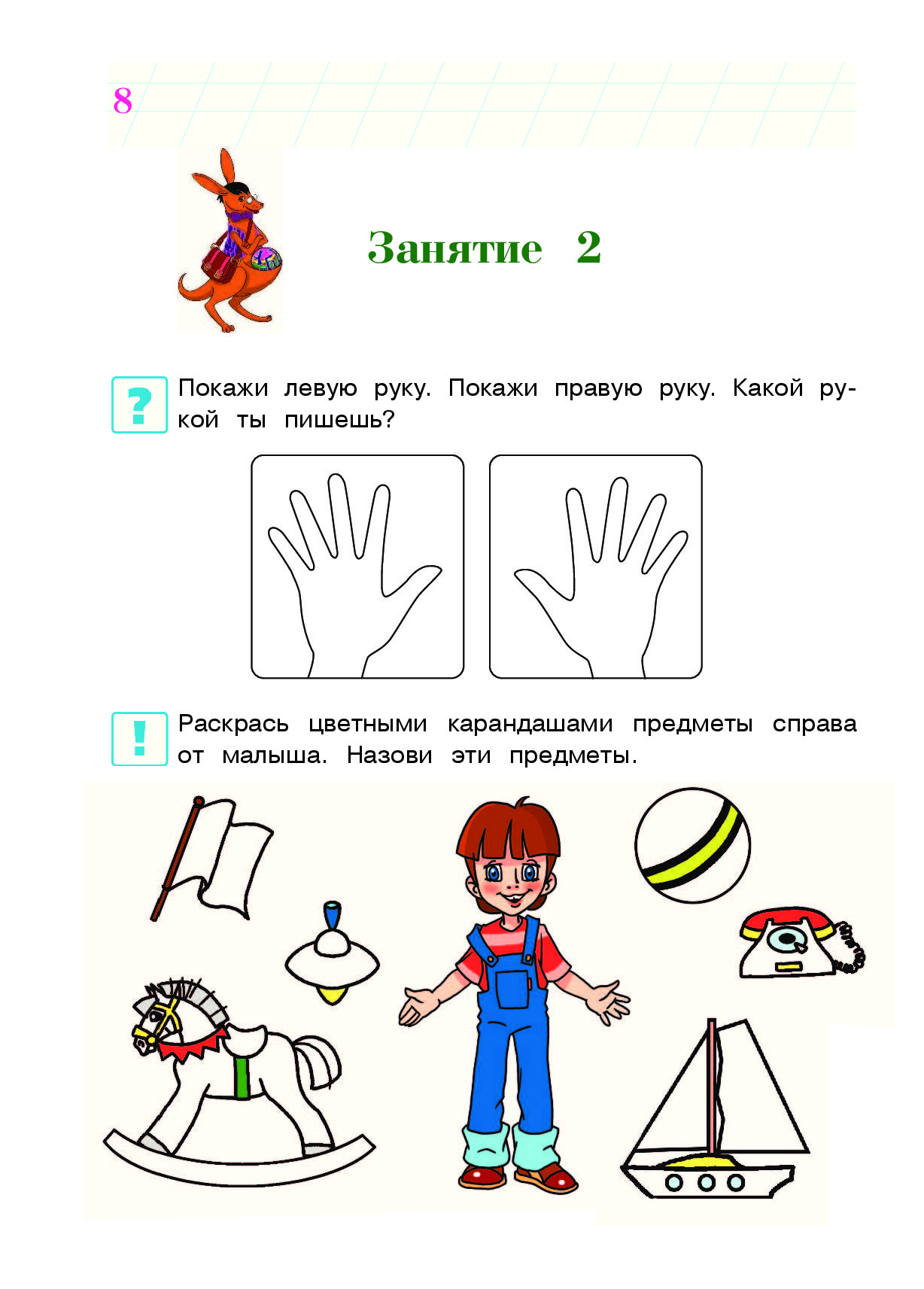 8

Занятие 2

?

Покажи левую руку. Покажи правую руку. Какой рукой ты пишешь?

!

Раскрась цветными карандашами предметы справа от малыша. Назови эти предметы.