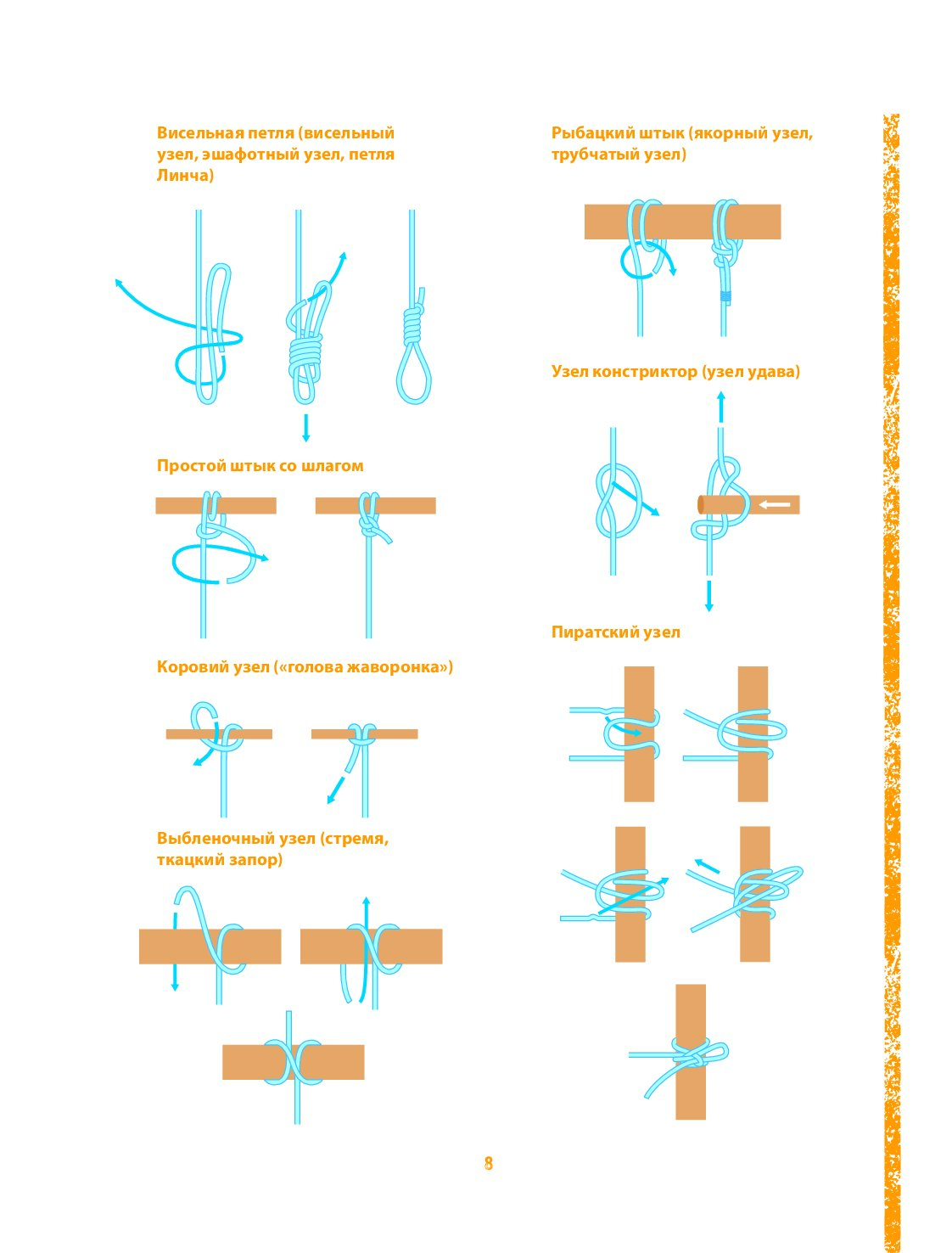 Висельная петля (висельный узел, эшафотный узел, петля Линча)

Простой штык со шлагом

Коровий узел («голова жаворонка»)

Выбленочный узел (стремя, ткацкий запор)

Рыбацкий штык (якорный узел, трубчатый узел)

Узел констриктор (узел удава)

Пиратский узел

8