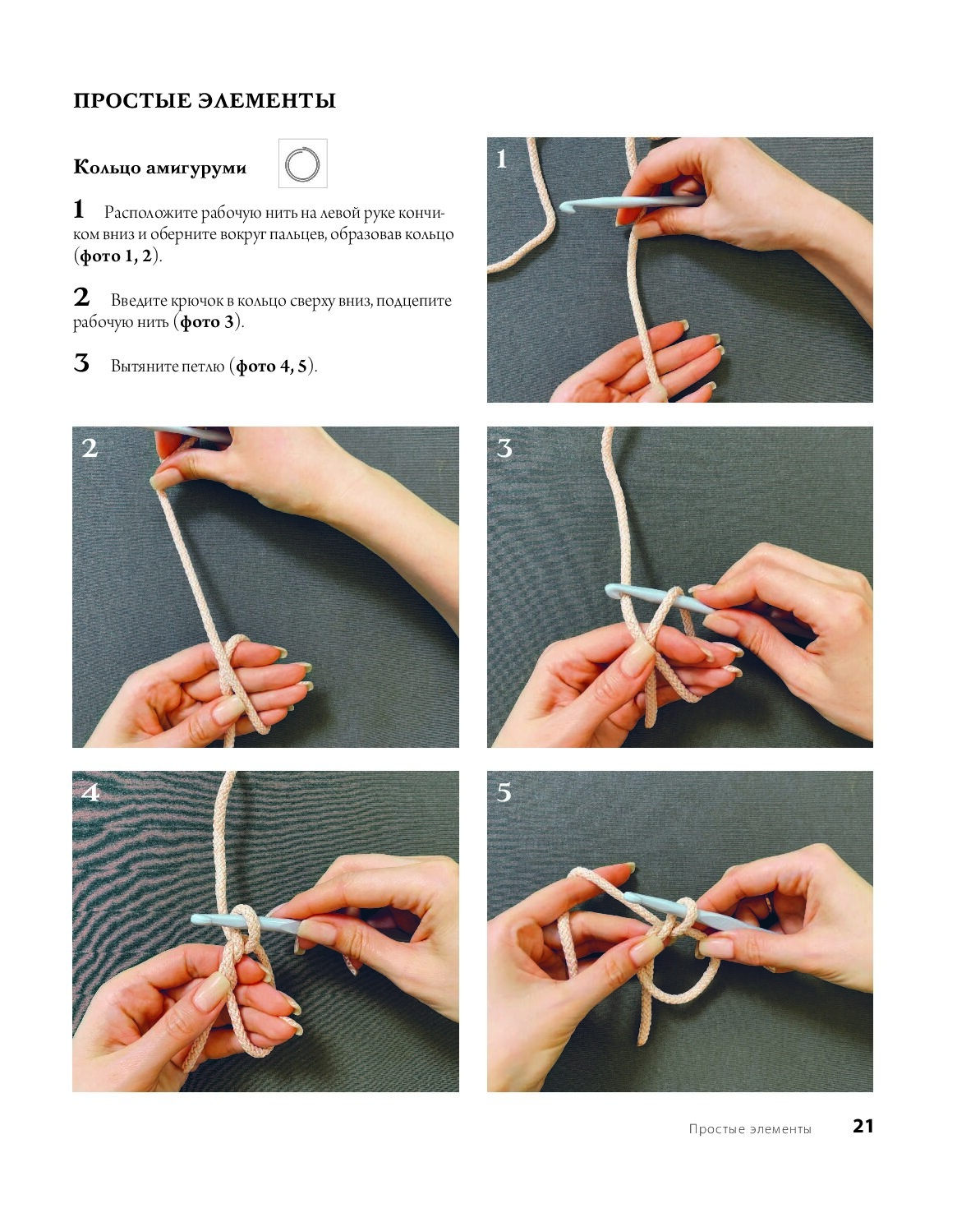 ПРОСТЫЕ ЭЛЕМЕНТЫ

Кольцо амигуруми

1 Расположите рабочую нить на левой руке кончиком вниз и оберните вокруг пальцев, образовав кольцо (фото 1, 2).

2 Введите крючок в кольцо сверху вниз, подцепите рабочую нить (фото 3).

3 Вытяните петлю (фото 4, 5).

1

2

3

4

5

Простые элементы 21