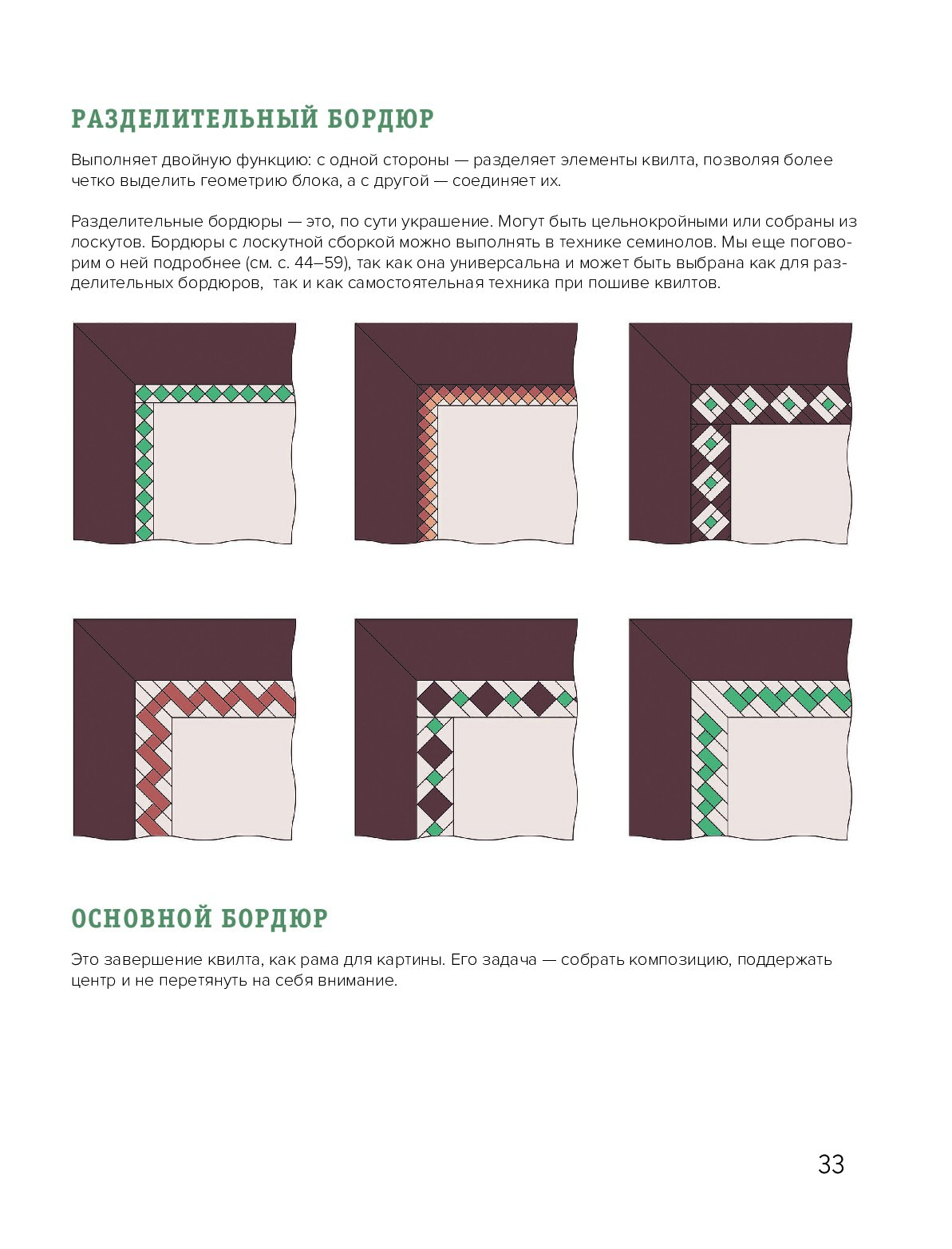 РАЗДЕЛИТЕЛЬНЫЙ БОРДЮР

Выполняет двойную функцию: с одной стороны — разделяет элементы квилта, позволяя более четко выделить геометрию блока, а с другой — соединяет их.

Разделительные бордюры — это, по сути украшение. Могут быть цельнокройными или собраны из лоскутов. Бордюры с лоскутной сборкой можно выполнять в технике семинолов. Мы еще поговорим о ней подробнее (см. с. 44–59), так как она универсальна и может быть выбрана как для разделительных бордюров, так и как самостоятельная техника при пошиве квилтов.

ОСНОВНОЙ БОРДЮР

Это завершение квилта, как рама для картины. Его задача — собрать композицию, поддержать центр и не перетянуть на себя внимание.

33