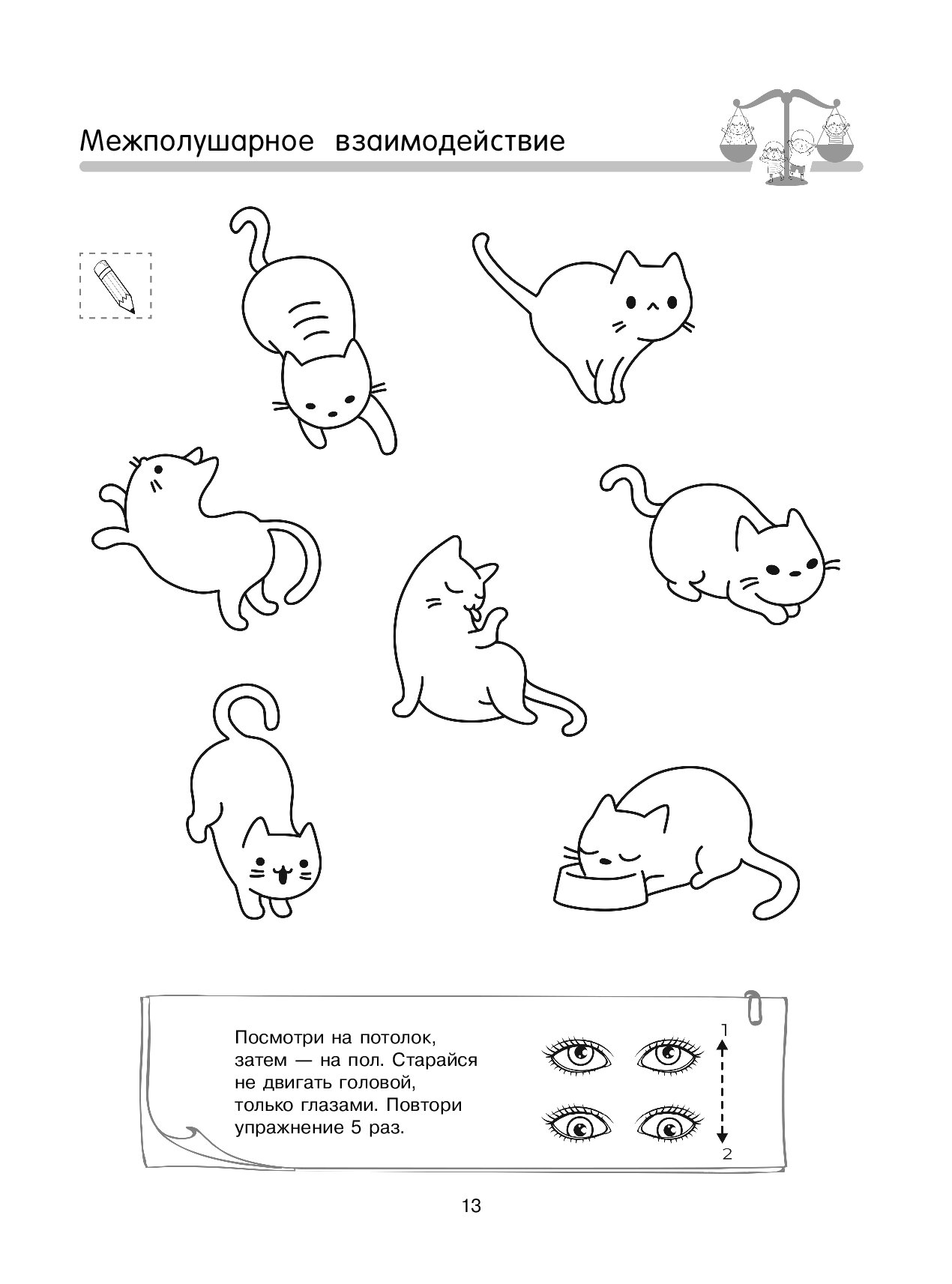 Межполушарное взаимодействие

Посмотри на потолок, затем — на пол. Старайся не двигать головой, только глазами. Повтори упражнение 5 раз.

1

2

13