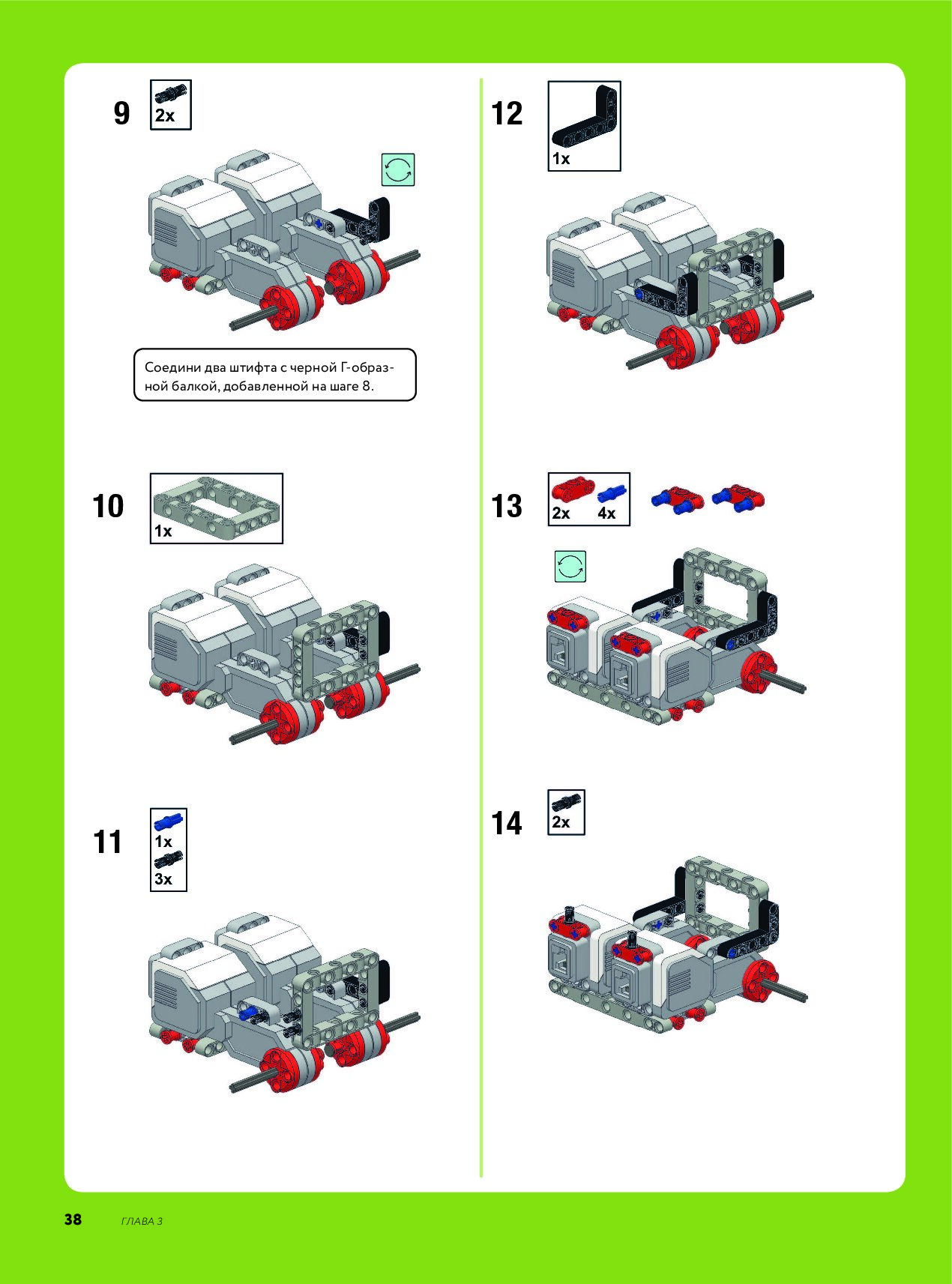 9

2x

Соедини два штифта с черной Г-образной балкой, добавленной на шаге 8.

10

1x

11

1x

3x

12

1x

13

2x 4x

14

2x

38 ГЛАВА 3