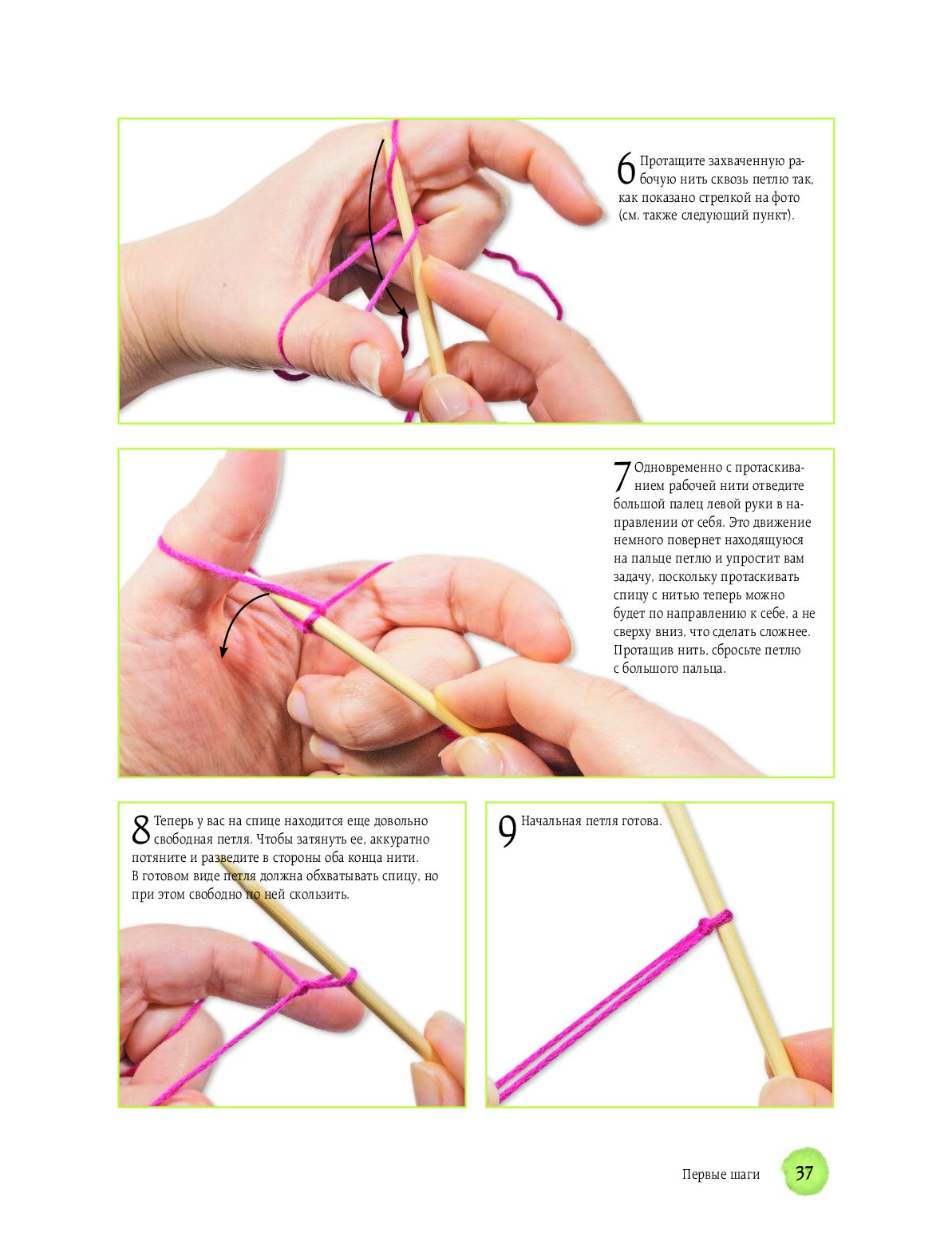 6 Протащите захваченную рабочую нить сквозь петлю так, как показано стрелкой на фото (см. также следующий пункт).

7 Одновременно с протаскиванием рабочей нити отведите большой палец левой руки в направлении от себя. Это движение немного повернет находящуюся на пальце петлю и упростит вам задачу, поскольку протаскивать спицу с нитью теперь можно будет по направлению к себе, а не сверху вниз, что сделать сложнее. Протащив нить, сбросьте петлю с большого пальца.

8 Теперь у вас на спице находится еще довольно свободная петля. Чтобы затянуть ее, аккуратно потяните и разведите в стороны оба конца нити. В готовом виде петля должна обхватывать спицу, но при этом свободно по ней скользить.

9 Начальная петля готова.

Первые шаги 37